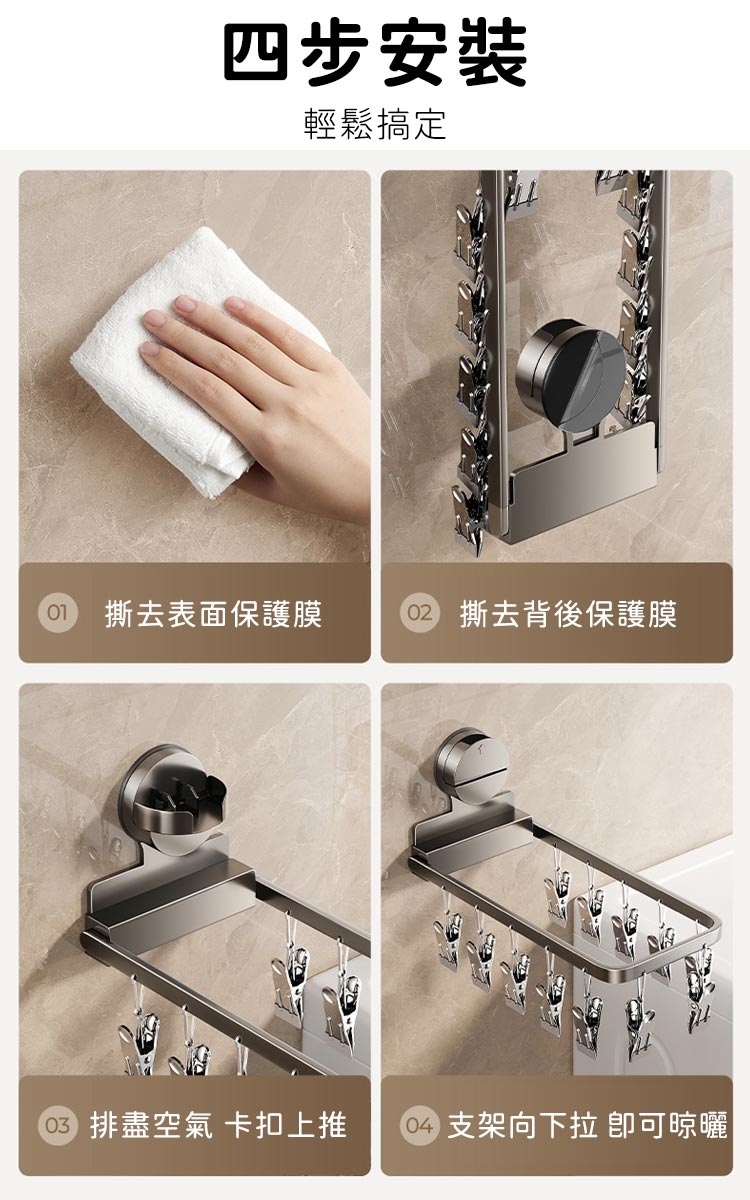 四步安裝

輕鬆搞定

01 撕去表面保護膜

02 撕去背後保護膜

03 排盡空氣 卡扣上推

04 支架向下拉 即可晾曬