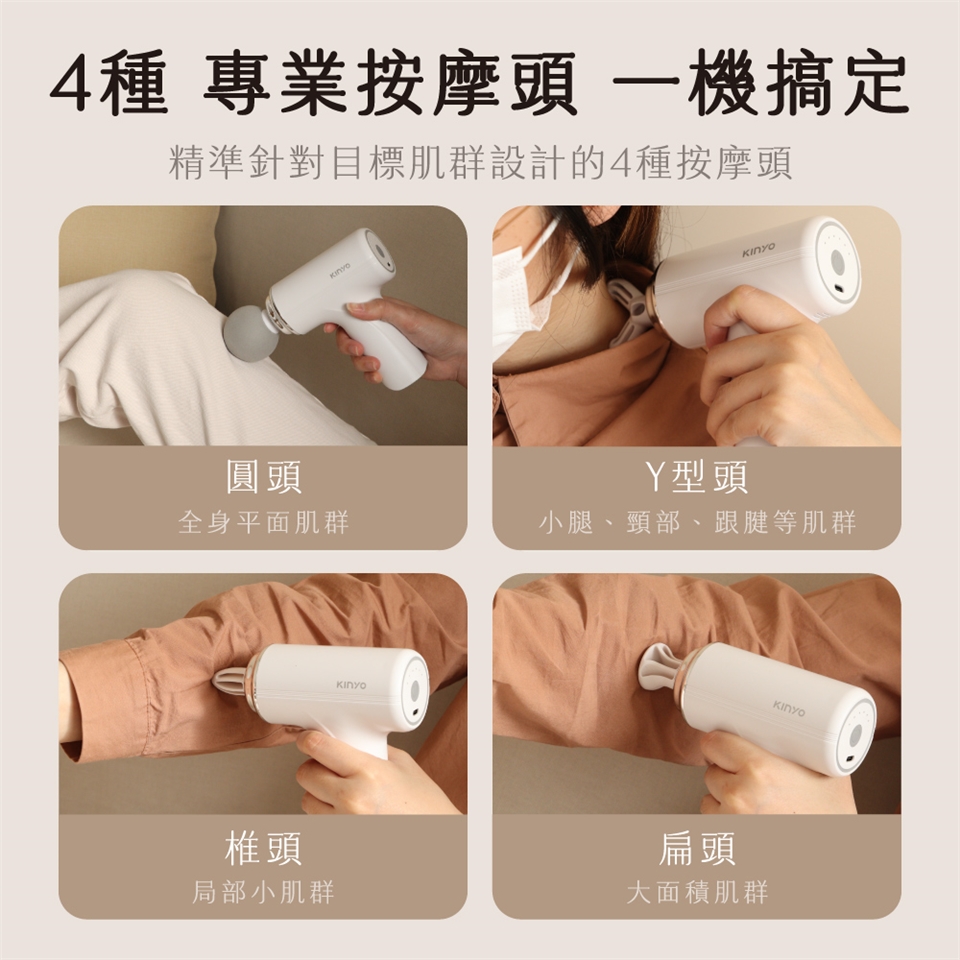 4種 專業按摩頭 一機搞定

精準針對目標肌群設計的4種按摩頭

KINYO

圓頭
全身平面肌群

KINYO

Y型頭
小腿、頸部、跟腱等肌群

KINYO

椎頭
局部小肌群

KINYO

扁頭
大面積肌群