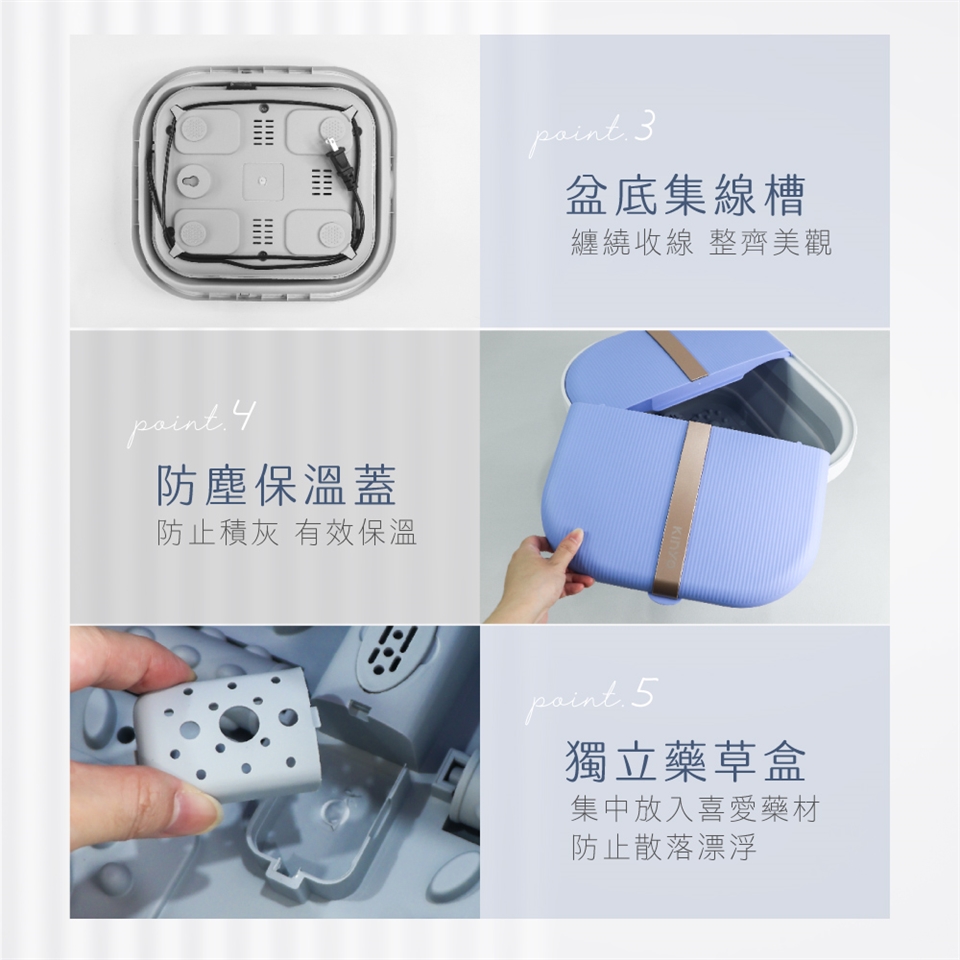 point.3
盆底集線槽
纏繞收線 整齊美觀

point.4
防塵保溫蓋
防止積灰 有效保溫

Kinyo

point.5
獨立藥草盒
集中放入喜愛藥材
防止散落漂浮