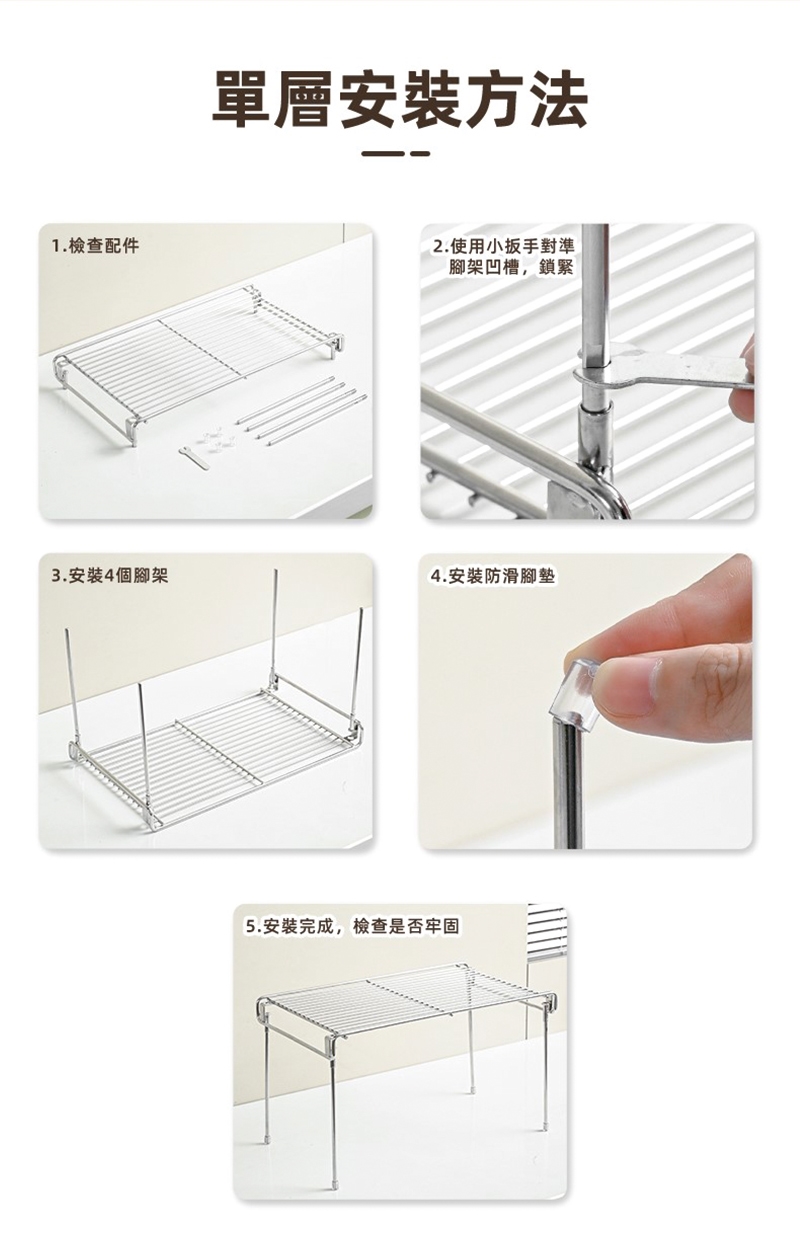 單層安裝方法

1.檢查配件

2.使用小扳手對準腳架凹槽，鎖緊

3.安裝4個腳架

4.安裝防滑腳墊

5.安裝完成，檢查是否牢固