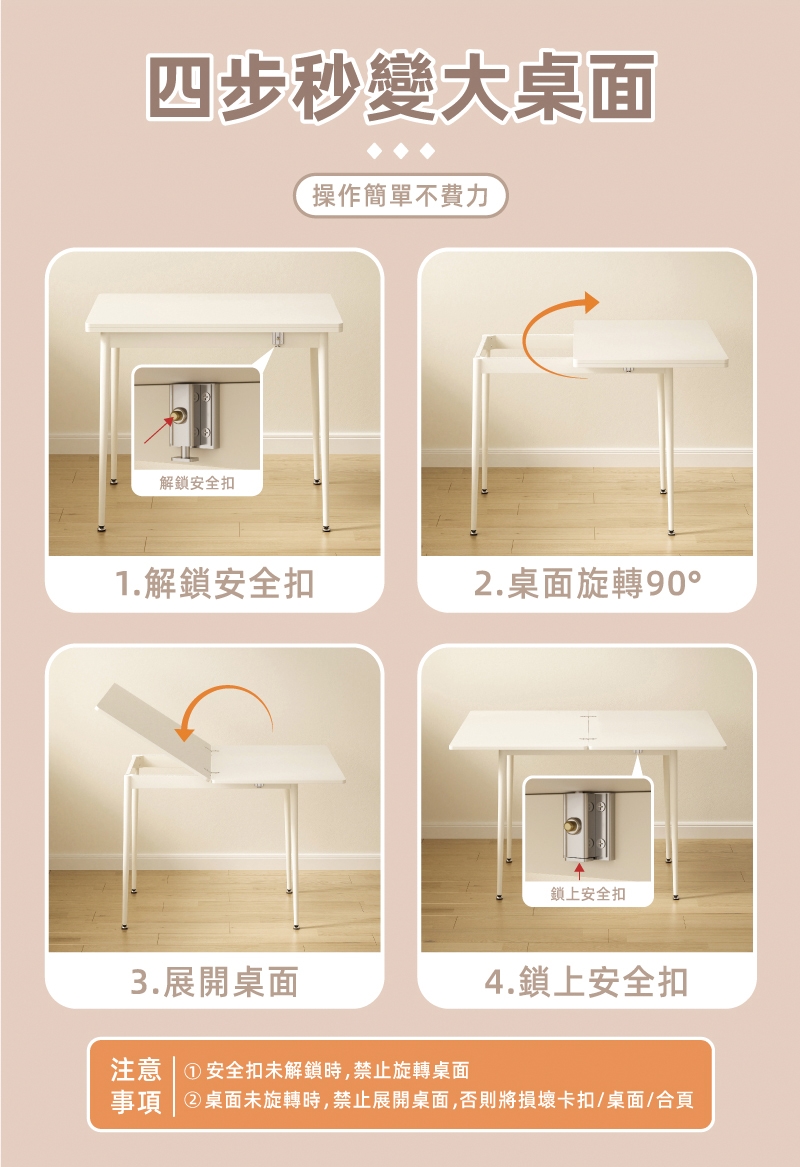 四步秒變大桌面

操作簡單不費力

解鎖安全扣

1.解鎖安全扣

2.桌面旋轉90°

3.展開桌面

鎖上安全扣

4.鎖上安全扣

注意事項

① 安全扣未解鎖時,禁止旋轉桌面

② 桌面未旋轉時,禁止展開桌面,否則將損壞卡扣/桌面/合頁