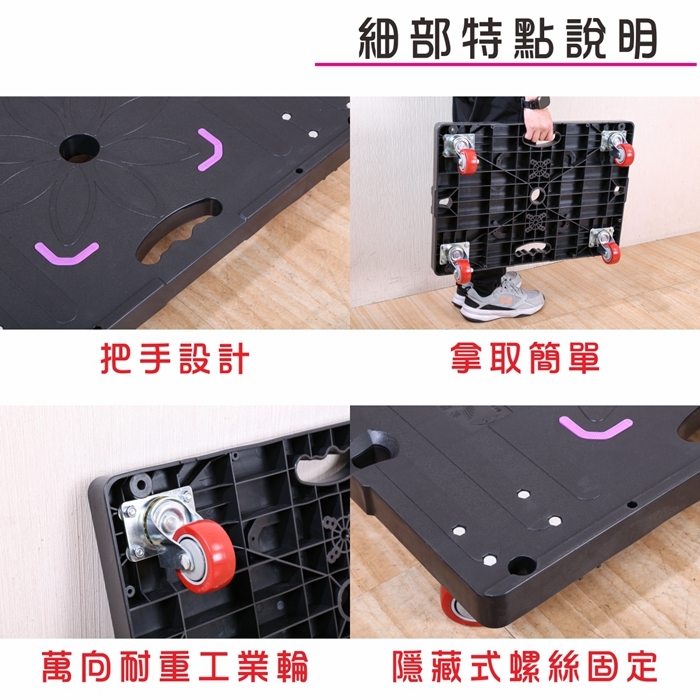 細部特點說明

把手設計

拿取簡單

萬向耐重工業輪

隱藏式螺絲固定