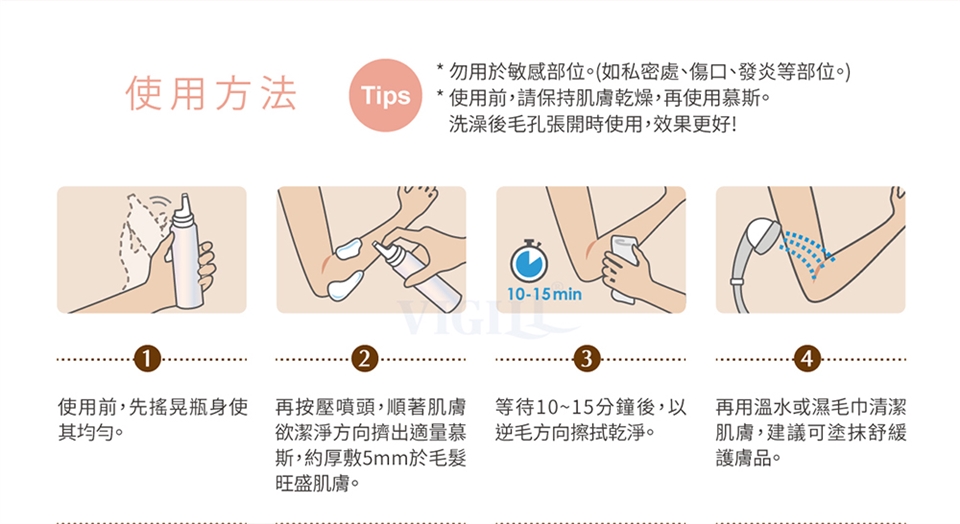 使用方法

Tips

* 勿用於敏感部位。(如私密處、傷口、發炎等部位。)
* 使用前，請保持肌膚乾燥，再使用慕斯。
洗澡後毛孔張開時使用，效果更好!

10-15min

VIGILL

1

使用前，先搖晃瓶身使其均勻。

2

再按壓噴頭，順著肌膚欲潔淨方向擠出適量慕斯，約厚敷5mm於毛髮旺盛肌膚。

3

等待10~15分鐘後，以逆毛方向擦拭乾淨。

4

再用溫水或濕毛巾清潔肌膚，建議可塗抹舒緩護膚品。