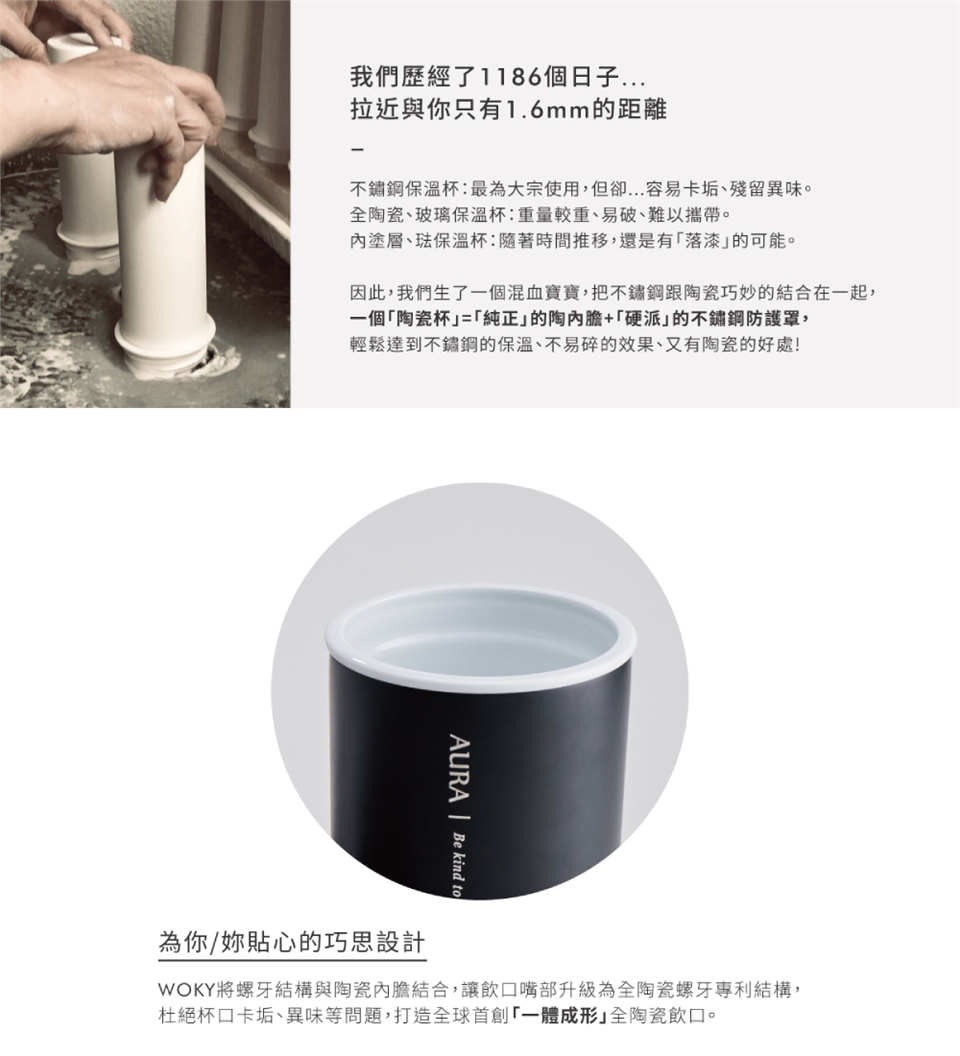 我們歷經了1186個日子...
拉近與你只有1.6mm的距離

–

不鏽鋼保溫杯：最為大宗使用，但卻...容易卡垢、殘留異味。
全陶瓷、玻璃保溫杯：重量較重、易破、難以攜帶。
內塗層、琺保溫杯：隨著時間推移，還是有「落漆」的可能。

因此，我們生了一個混血寶寶，把不鏽鋼跟陶瓷巧妙的結合在一起，
一個「陶瓷杯」=「純正」的陶內膽+「硬派」的不鏽鋼防護罩，
輕鬆達到不鏽鋼的保溫、不易碎的效果、又有陶瓷的好處！

AURA | Be kind to

為你/妳貼心的巧思設計

WOKY將螺牙結構與陶瓷內膽結合，讓飲口嘴部升級為全陶瓷螺牙專利結構，
杜絕杯口卡垢、異味等問題，打造全球首創「一體成形」全陶瓷飲口。