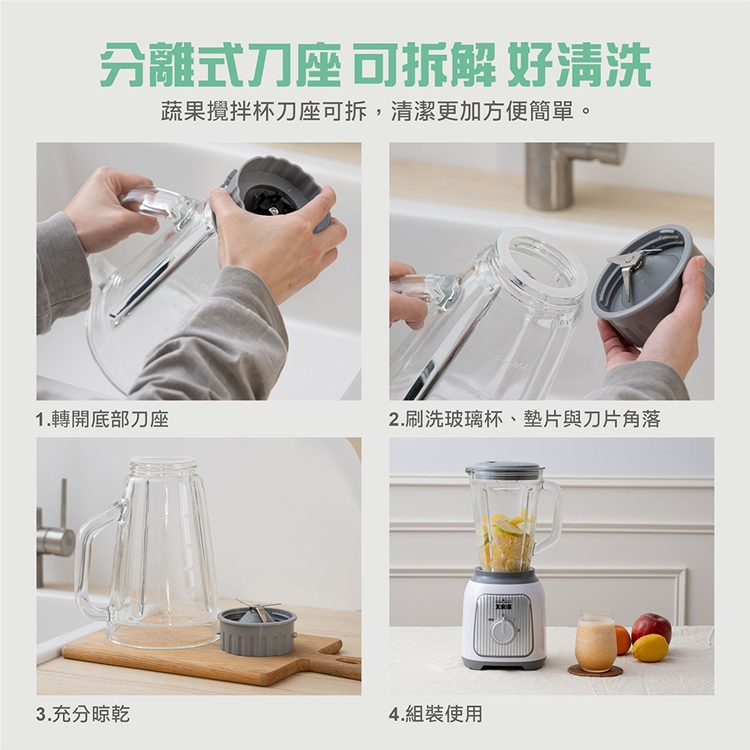 分離式刀座 可拆解 好清洗

蔬果攪拌杯刀座可拆，清潔更加方便簡單。

1.轉開底部刀座

2.刷洗玻璃杯、墊片與刀片角落

3.充分晾乾

4.組裝使用