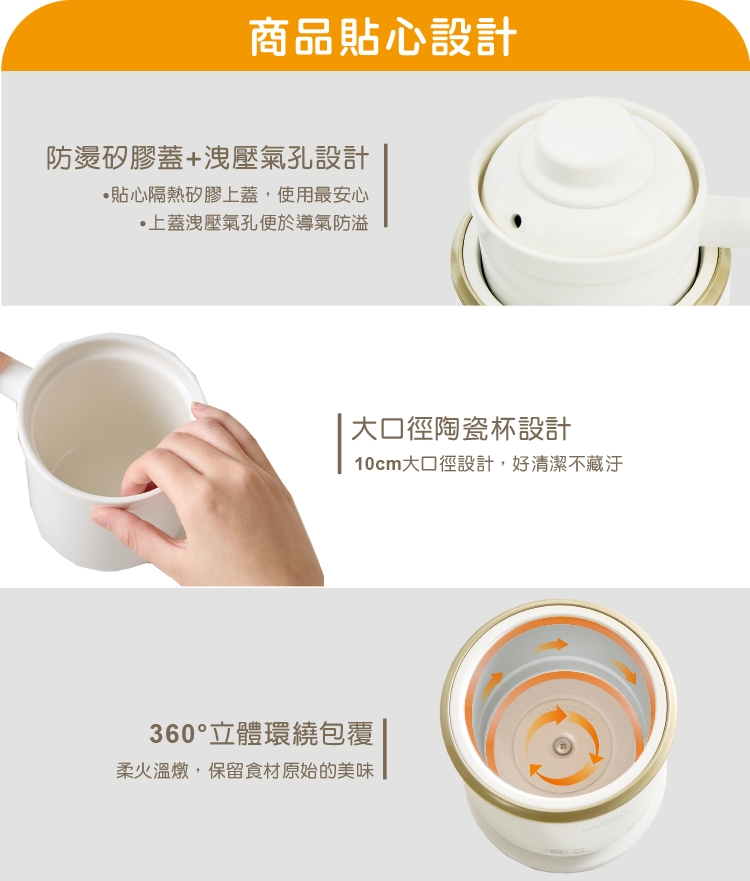 商品貼心設計

防燙矽膠蓋+洩壓氣孔設計

•貼心隔熱矽膠上蓋，使用最安心
•上蓋洩壓氣孔便於導氣防溢

大口徑陶瓷杯設計

10cm大口徑設計，好清潔不藏汙

360°立體環繞包覆

柔火溫燉，保留食材原始的美味