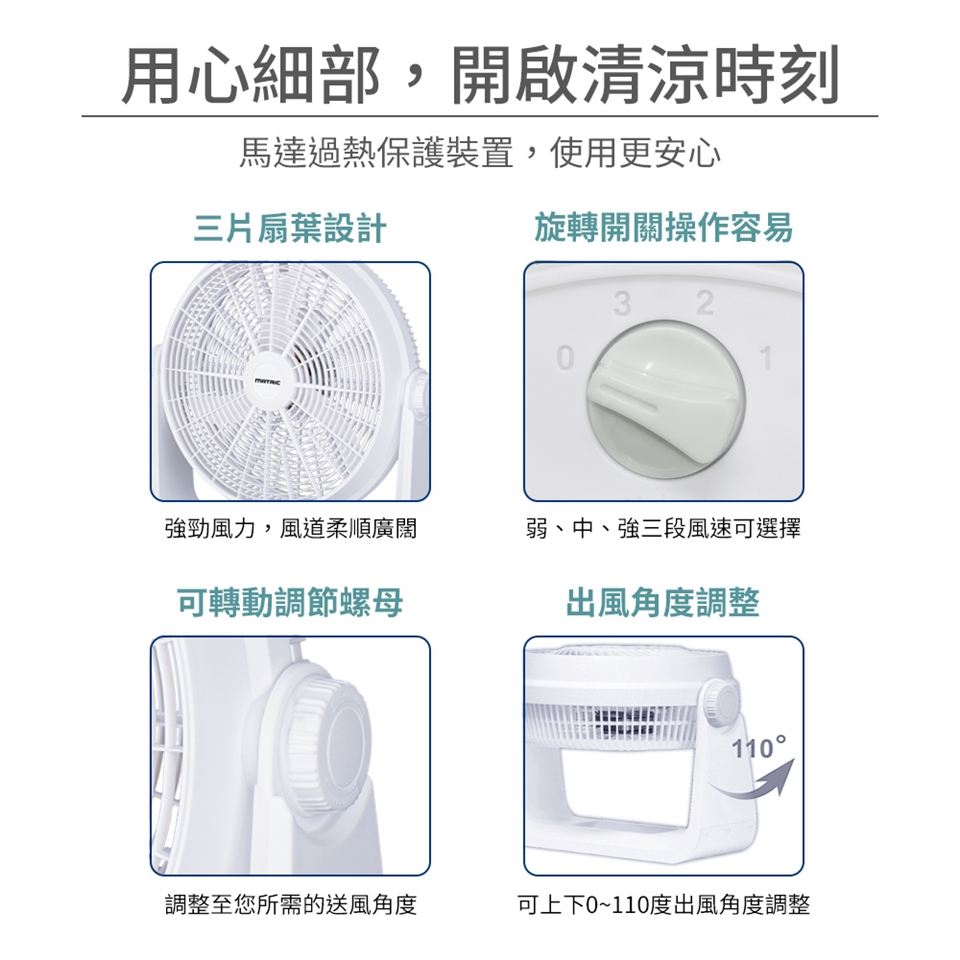 用心細部，開啟清涼時刻

馬達過熱保護裝置，使用更安心

三片扇葉設計

MATRIC

強勁風力，風道柔順廣闊

旋轉開關操作容易

3 2
0 1

弱、中、強三段風速可選擇

可轉動調節螺母

調整至您所需的送風角度

出風角度調整

110°

可上下0~110度出風角度調整