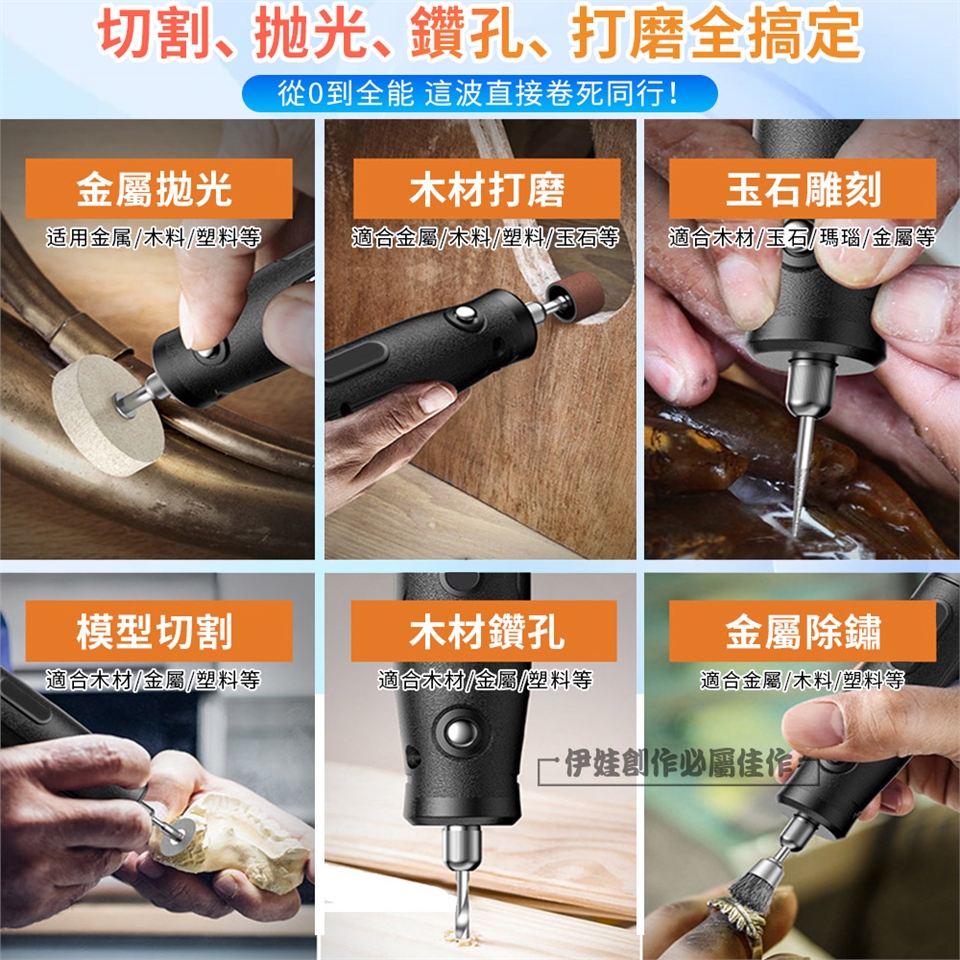 切割、拋光、鑽孔、打磨全搞定

從0到全能 這波直接卷死同行!

金屬拋光
适用金属/木料/塑料等

木材打磨
適合金屬/木料/塑料/玉石等

玉石雕刻
適合木材/玉石/瑪瑙/金屬等

模型切割
適合木材/金屬/塑料等

木材鑽孔
適合木材/金屬/塑料等

金屬除鏽
適合金屬/木料/塑料等

伊娃創作必屬佳作