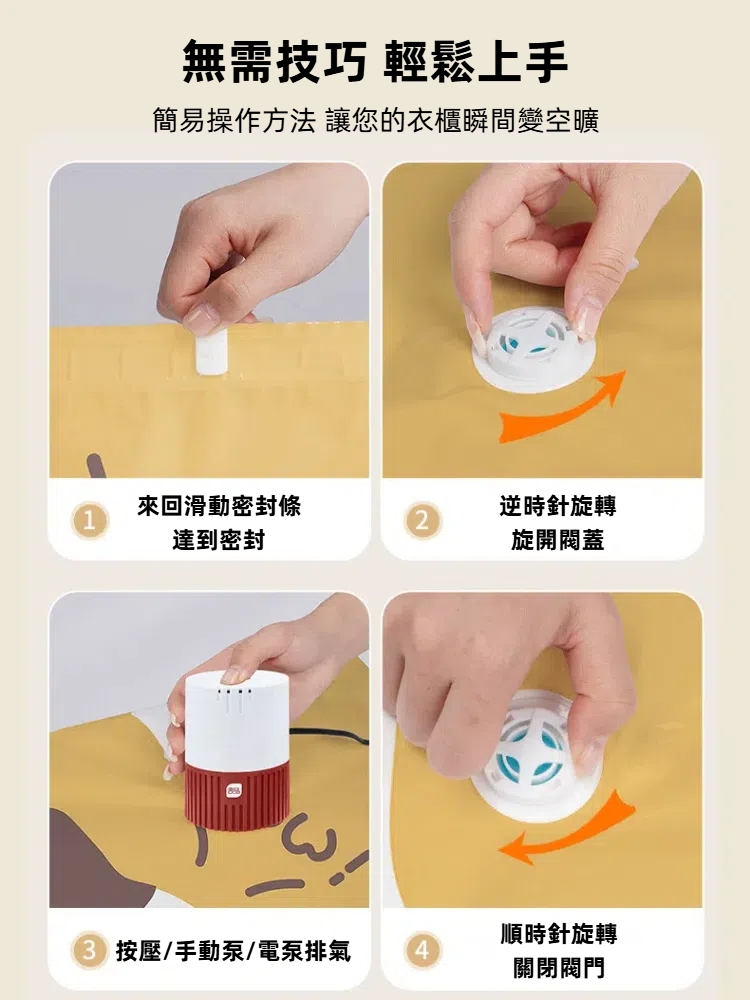 無需技巧 輕鬆上手

簡易操作方法 讓您的衣櫃瞬間變空曠

1 來回滑動密封條
達到密封

2 逆時針旋轉
旋開閥蓋

3 按壓/手動泵/電泵排氣

4 順時針旋轉
關閉閥門