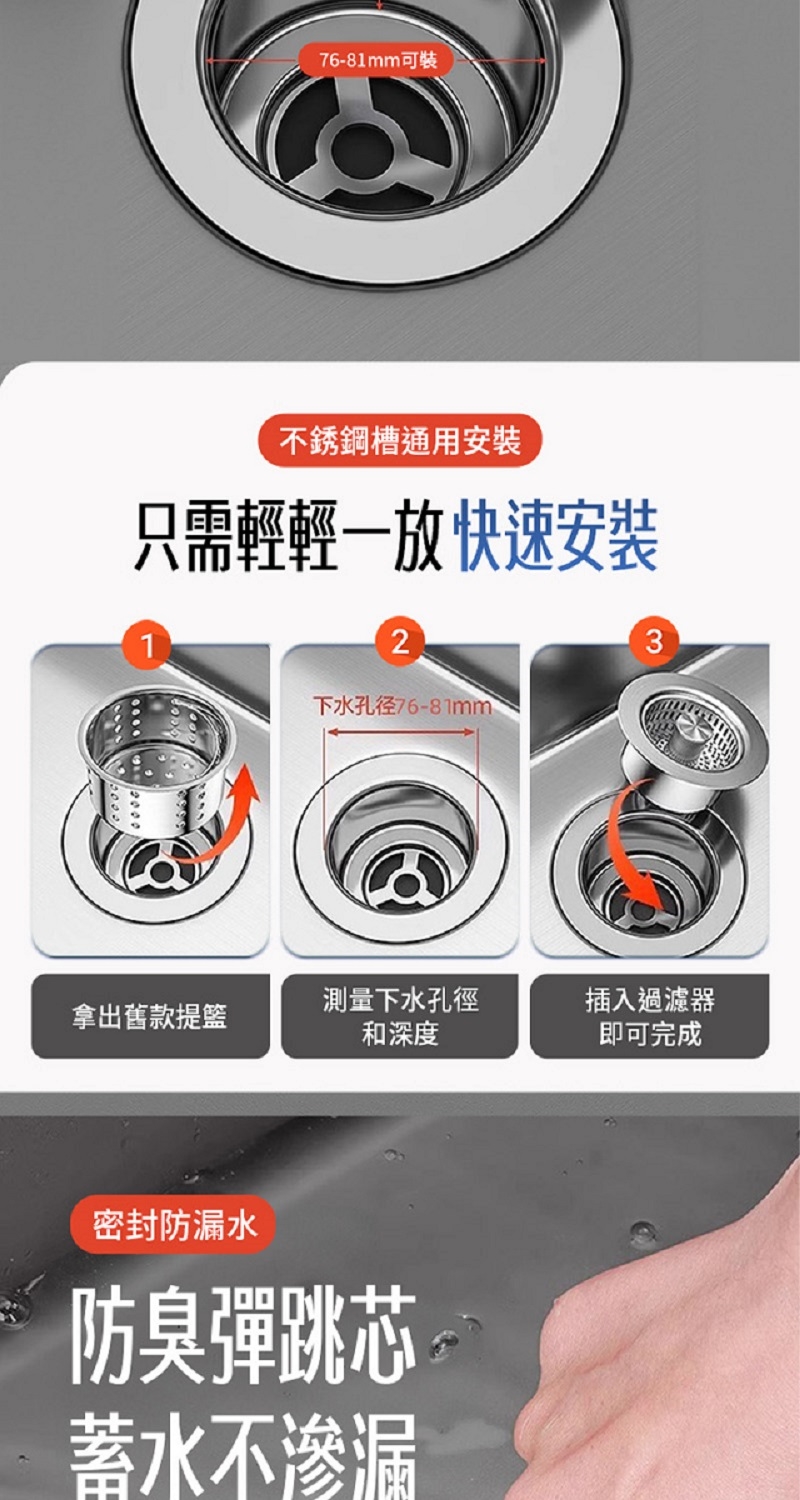 76-81mm可裝

不銹鋼槽通用安裝

只需輕輕一放 快速安裝

1

2

下水孔径76-81mm

3

拿出舊款提籃

測量下水孔徑和深度

插入過濾器即可完成

密封防漏水

防臭彈跳芯

蓄水不滲漏