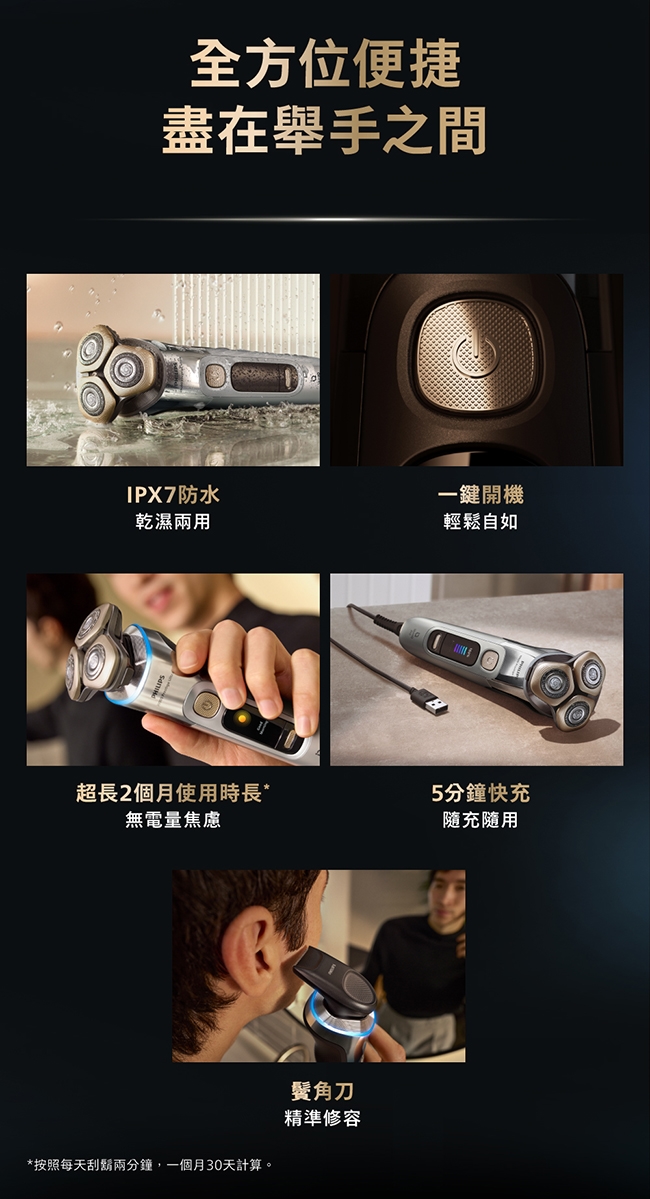 全方位便捷
盡在舉手之間

IPX7防水
乾濕兩用

一鍵開機
輕鬆自如

PHILIPS

超長2個月使用時長*
無電量焦慮

5分鐘快充
隨充隨用

鬢角刀
精準修容

*按照每天刮鬍兩分鐘，一個月30天計算。