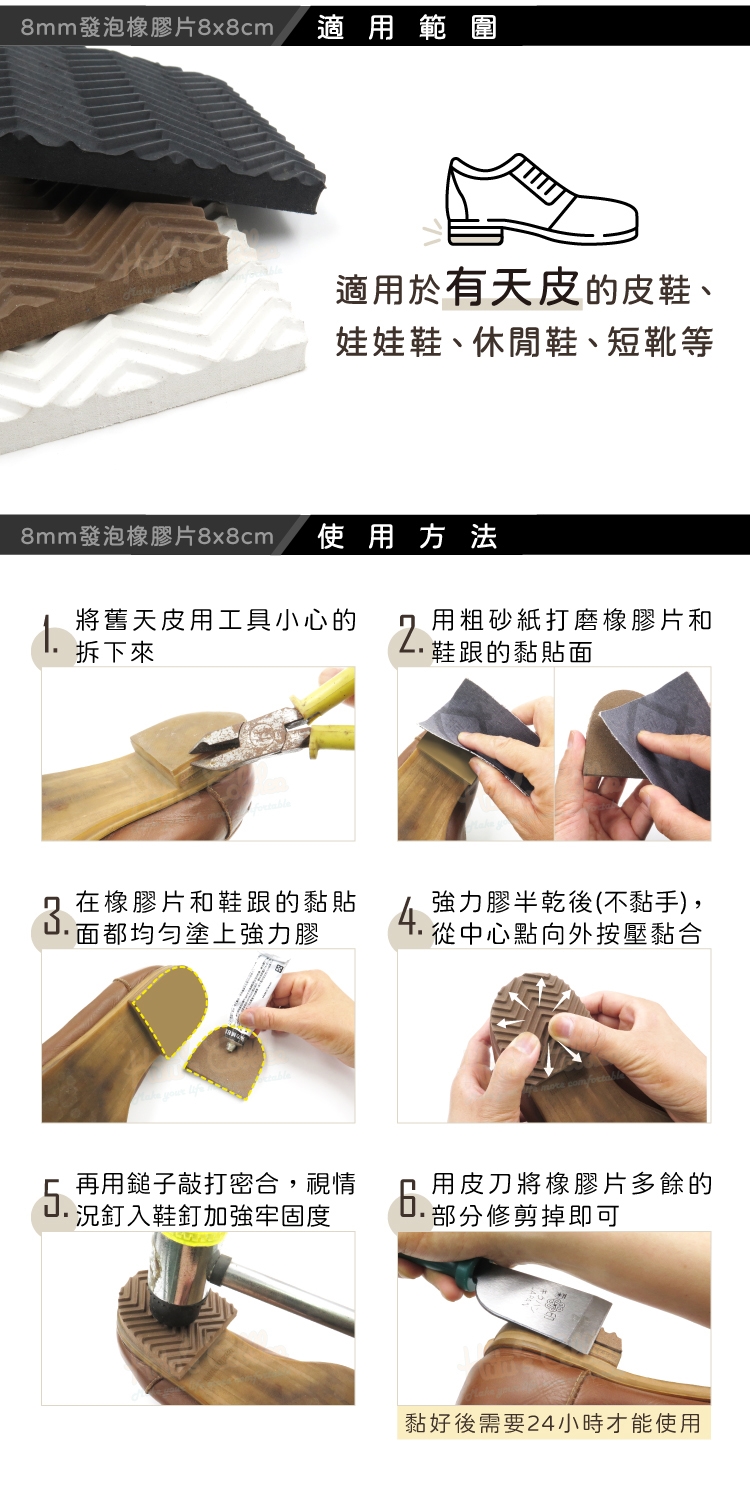 8mm發泡橡膠片8x8cm 適用範圍

適用於有天皮的皮鞋、娃娃鞋、休閒鞋、短靴等

8mm發泡橡膠片8x8cm 使用方法

1. 將舊天皮用工具小心的拆下來

2. 用粗砂紙打磨橡膠片和鞋跟的黏貼面

3. 在橡膠片和鞋跟的黏貼面都均勻塗上強力膠

4. 強力膠半乾後(不黏手)，從中心點向外按壓黏合

5. 再用鎚子敲打密合，視情況釘入鞋釘加強牢固度

6. 用皮刀將橡膠片多餘的部分修剪掉即可

黏好後需要24小時才能使用