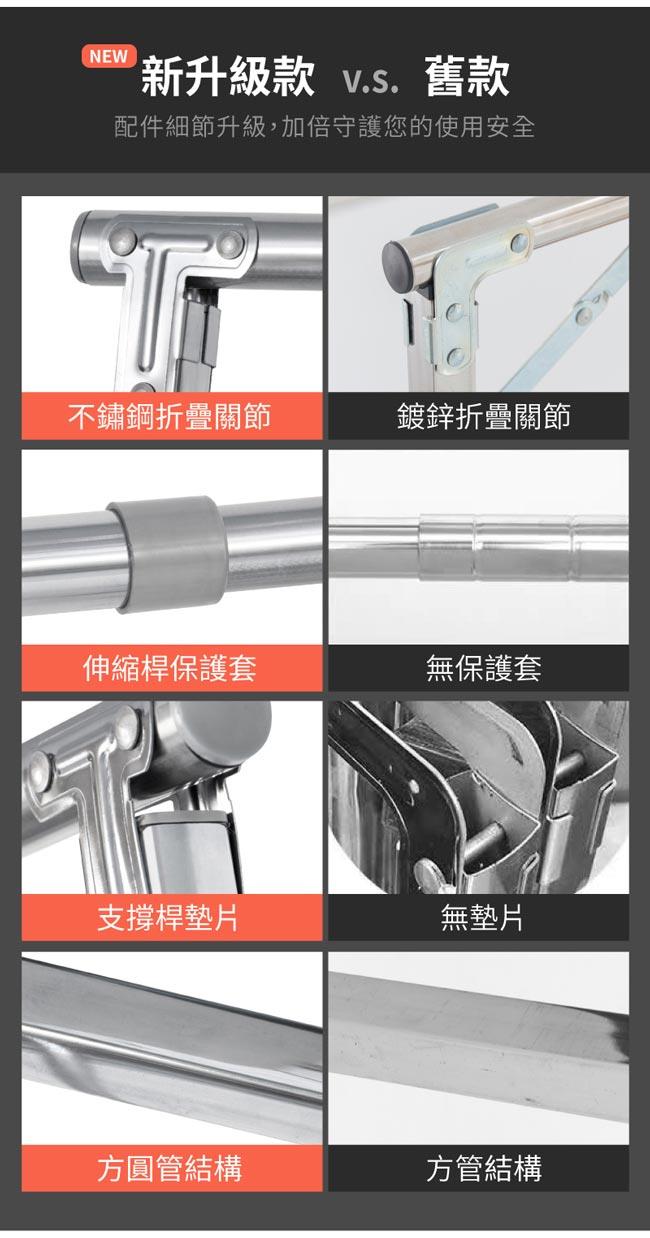 NEW 新升級款 v.s. 舊款

配件細節升級,加倍守護您的使用安全

不鏽鋼折疊關節

鍍鋅折疊關節

伸縮桿保護套

無保護套

支撐桿墊片

無墊片

方圓管結構

方管結構