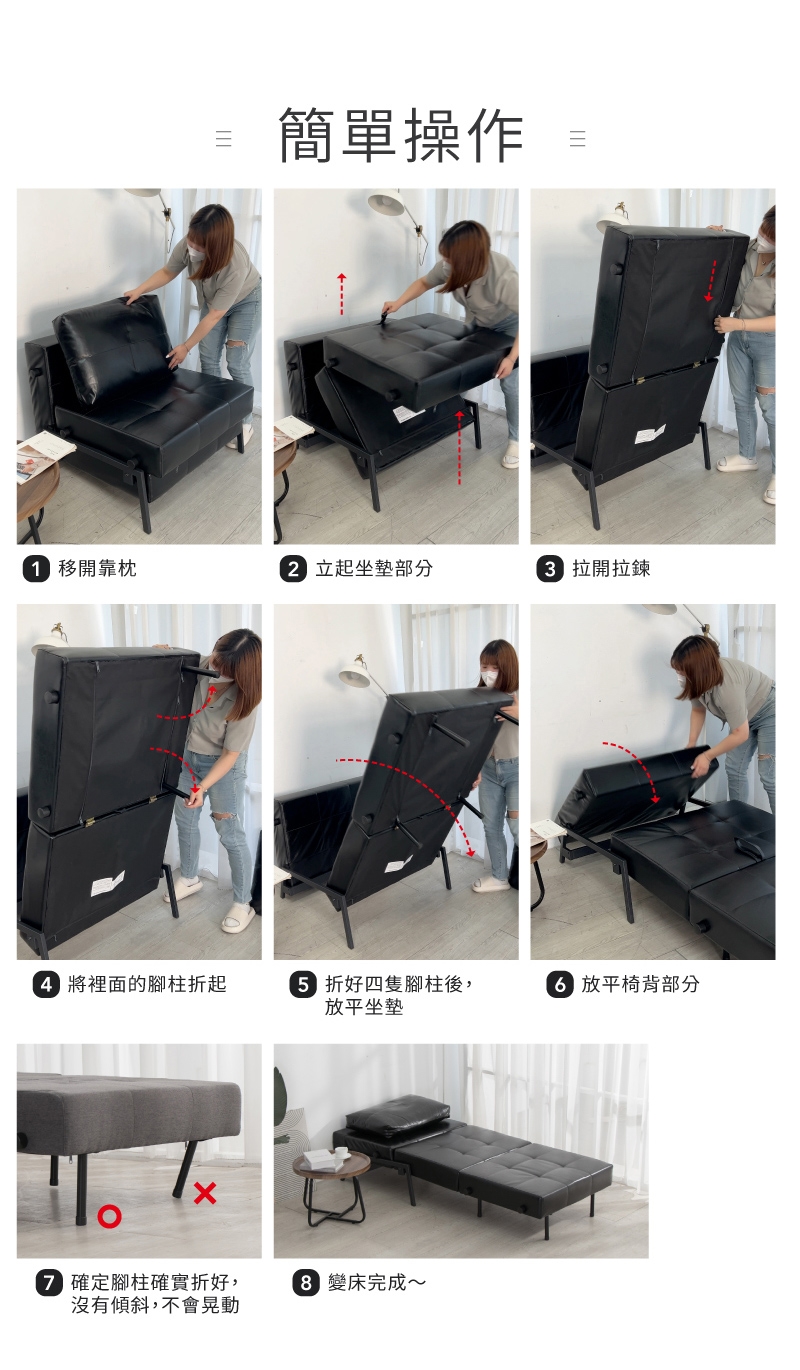 簡單操作

1 移開靠枕

2 立起坐墊部分

3 拉開拉鍊

4 將裡面的腳柱折起

5 折好四隻腳柱後，放平坐墊

6 放平椅背部分

7 確定腳柱確實折好，沒有傾斜，不會晃動

8 變床完成～