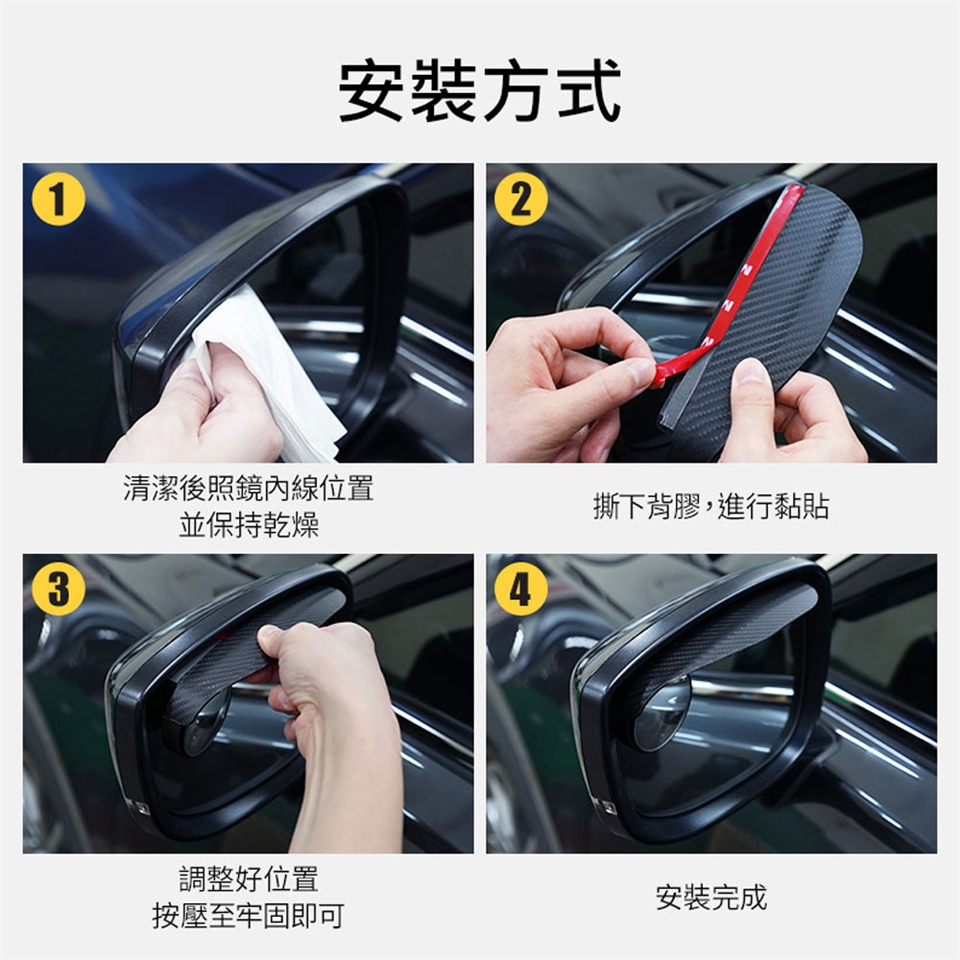 安裝方式

1

清潔後照鏡內線位置
並保持乾燥

2

撕下背膠，進行黏貼

3

調整好位置
按壓至牢固即可

4

安裝完成