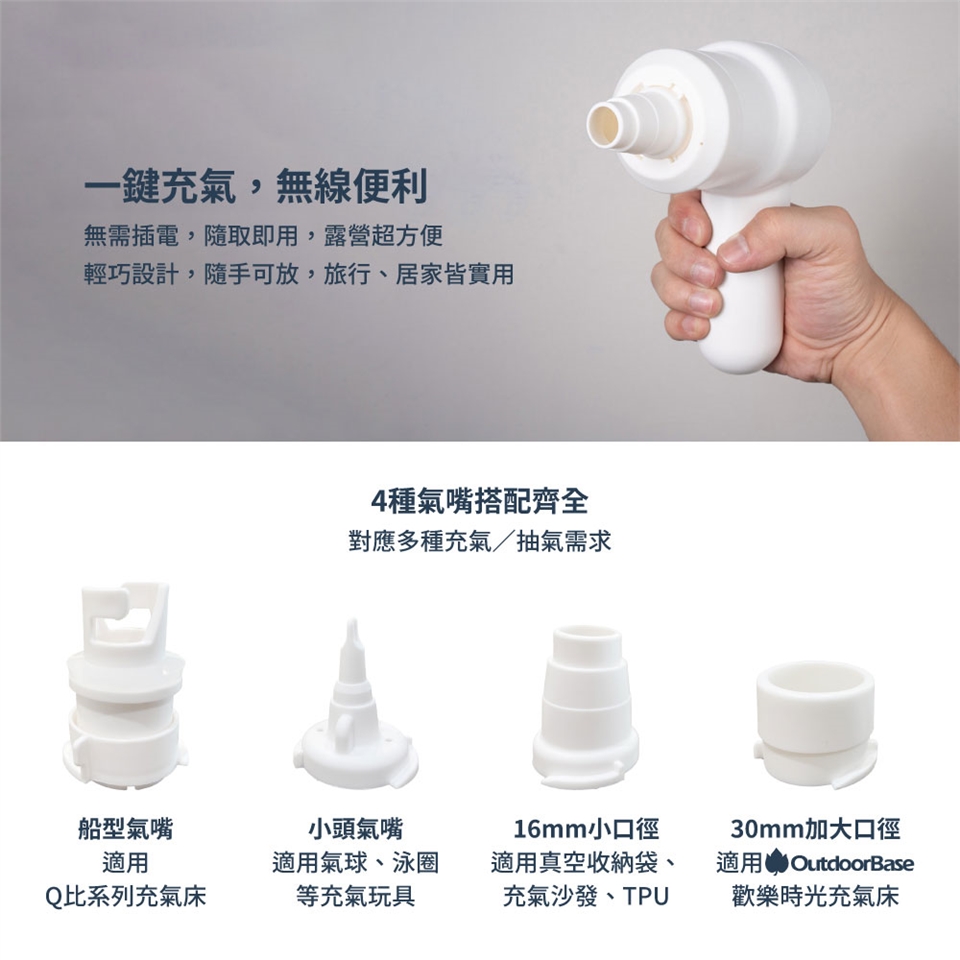 一鍵充氣，無線便利

無需插電，隨取即用，露營超方便
輕巧設計，隨手可放，旅行、居家皆實用

4種氣嘴搭配齊全

對應多種充氣／抽氣需求

船型氣嘴
適用
Q比系列充氣床

小頭氣嘴
適用氣球、泳圈
等充氣玩具

16mm小口徑
適用真空收納袋、
充氣沙發、TPU

30mm加大口徑
適用 OutdoorBase
歡樂時光充氣床