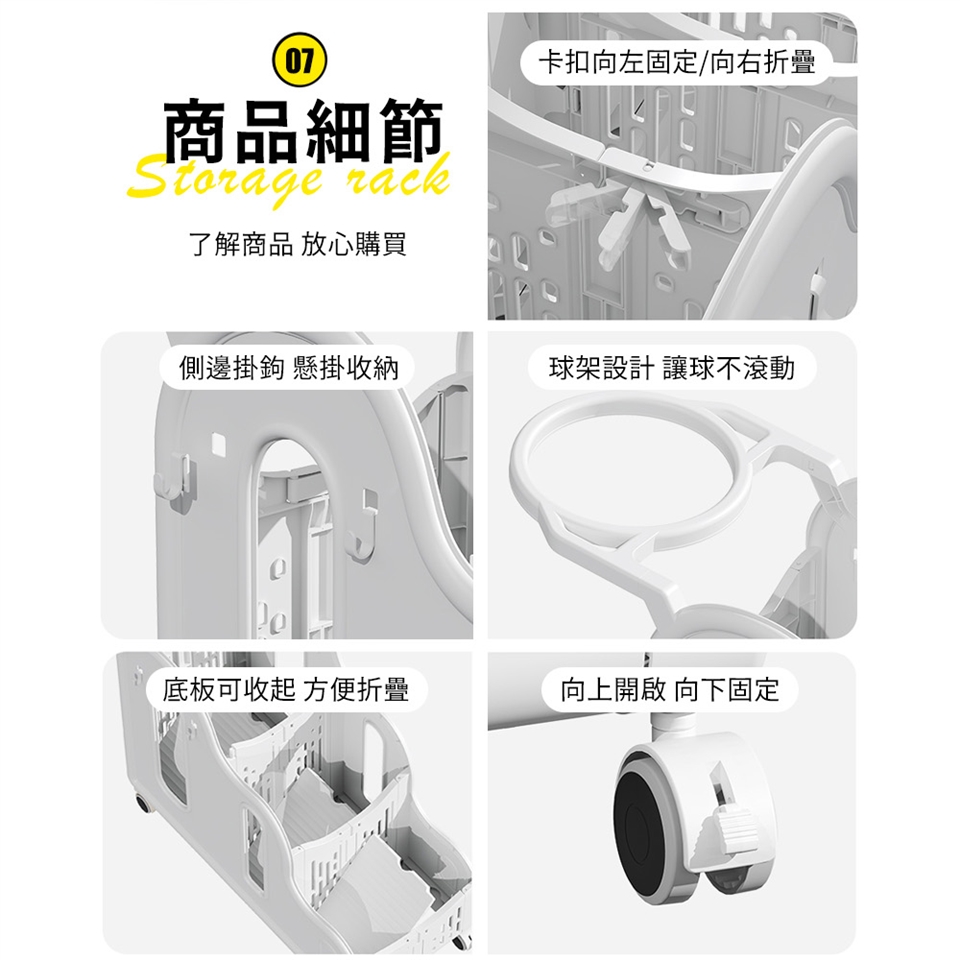 07

商品細節

Storage rack

了解商品 放心購買

卡扣向左固定/向右折疊

側邊掛鉤 懸掛收納

球架設計 讓球不滾動

底板可收起 方便折疊

向上開啟 向下固定