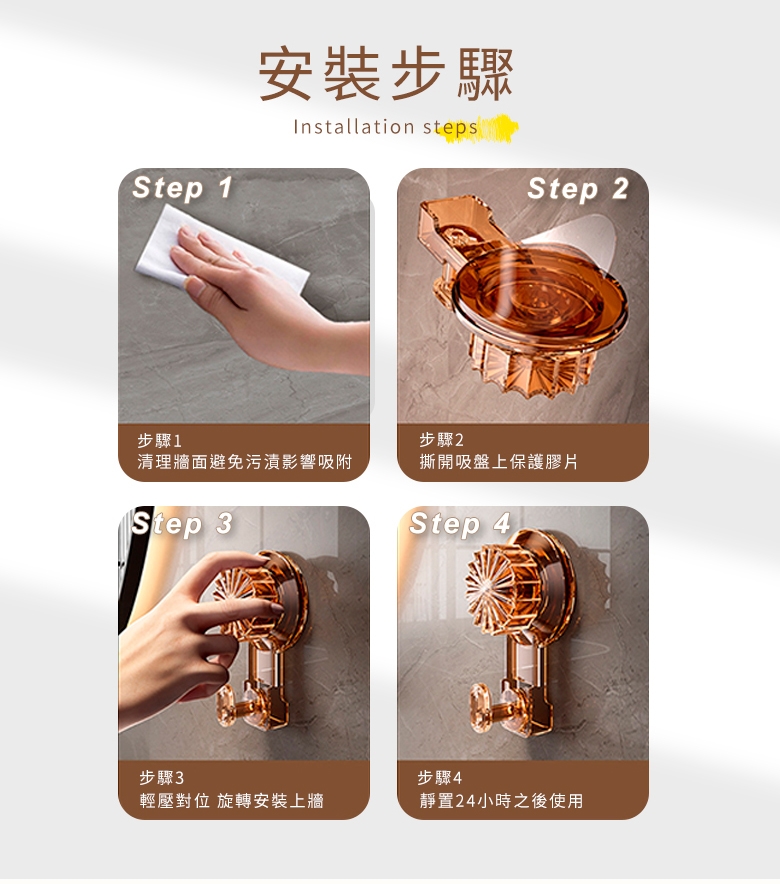 安裝步驟

Installation steps

Step 1

步驟1
清理牆面避免污漬影響吸附

Step 2

步驟2
撕開吸盤上保護膠片

Step 3

步驟3
輕壓對位 旋轉安裝上牆

Step 4

步驟4
靜置24小時之後使用