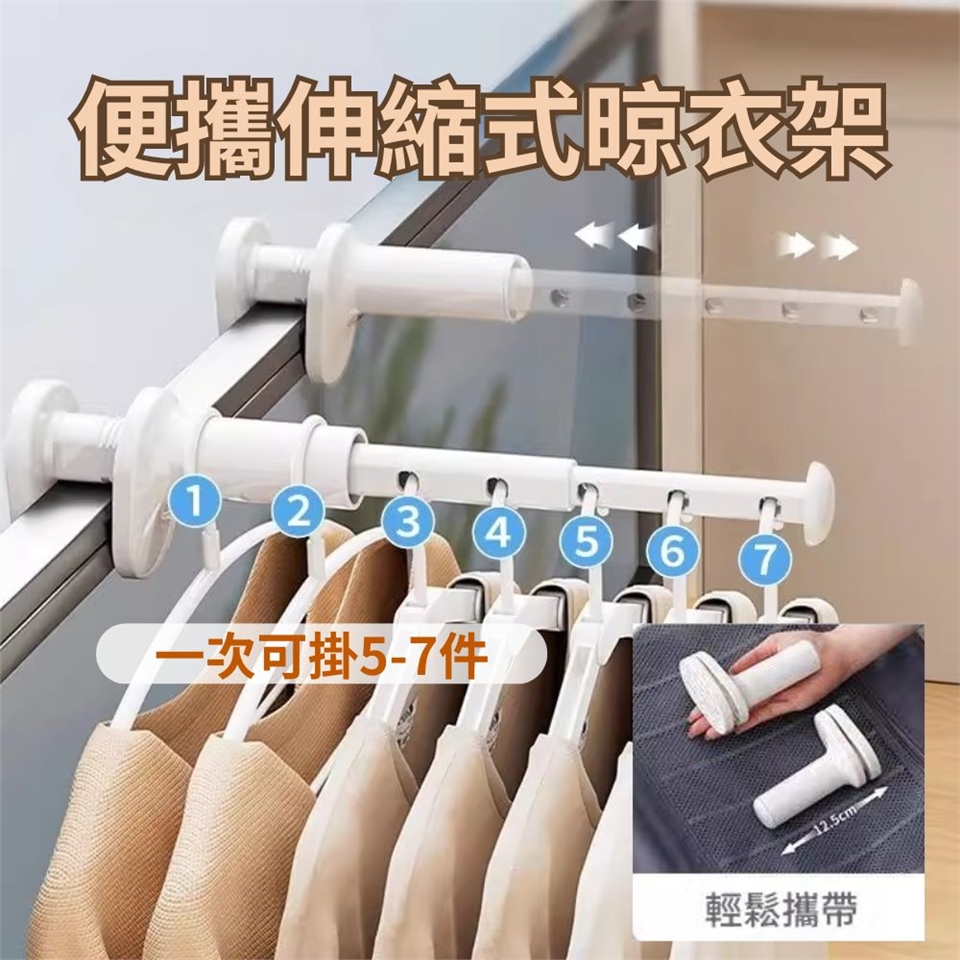 便攜伸縮式晾衣架

1
2
3
4
5
6
7

一次可掛5-7件

12.5cm

輕鬆攜帶