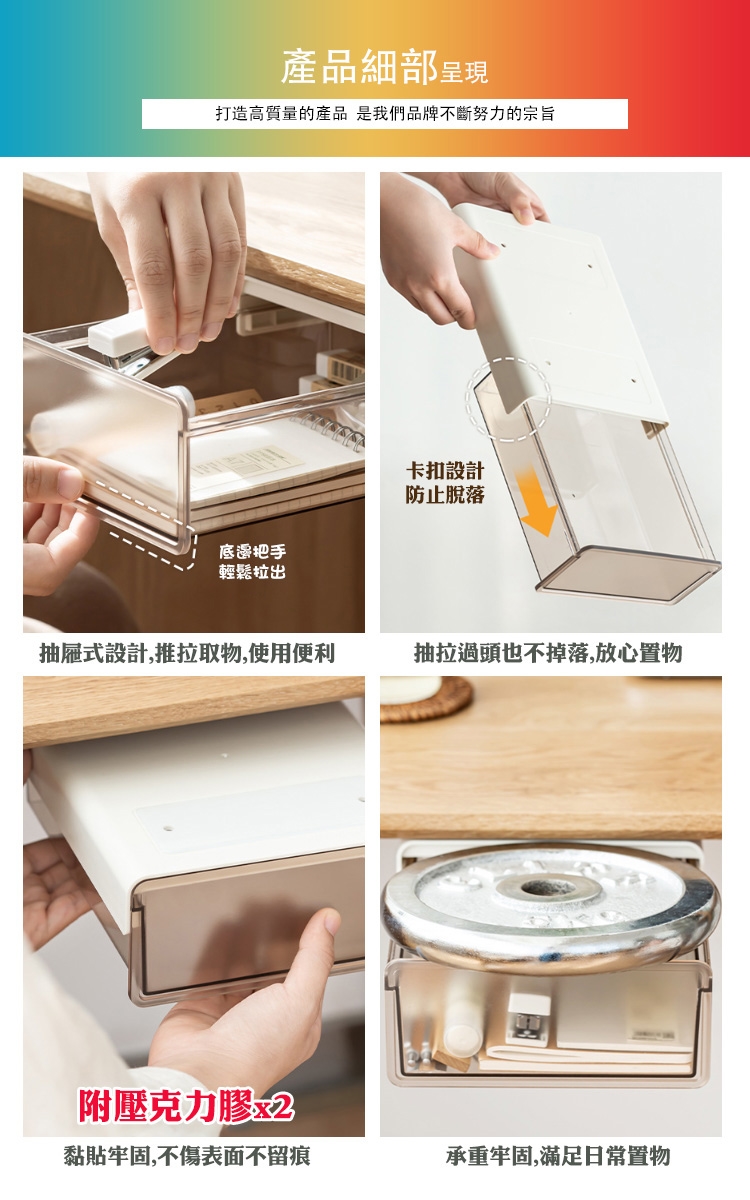 產品細部呈現

打造高質量的產品 是我們品牌不斷努力的宗旨

底邊把手
輕鬆拉出

抽屜式設計,推拉取物,使用便利

卡扣設計
防止脫落

抽拉過頭也不掉落,放心置物

附壓克力膠x2

黏貼牢固,不傷表面不留痕

承重牢固,滿足日常置物