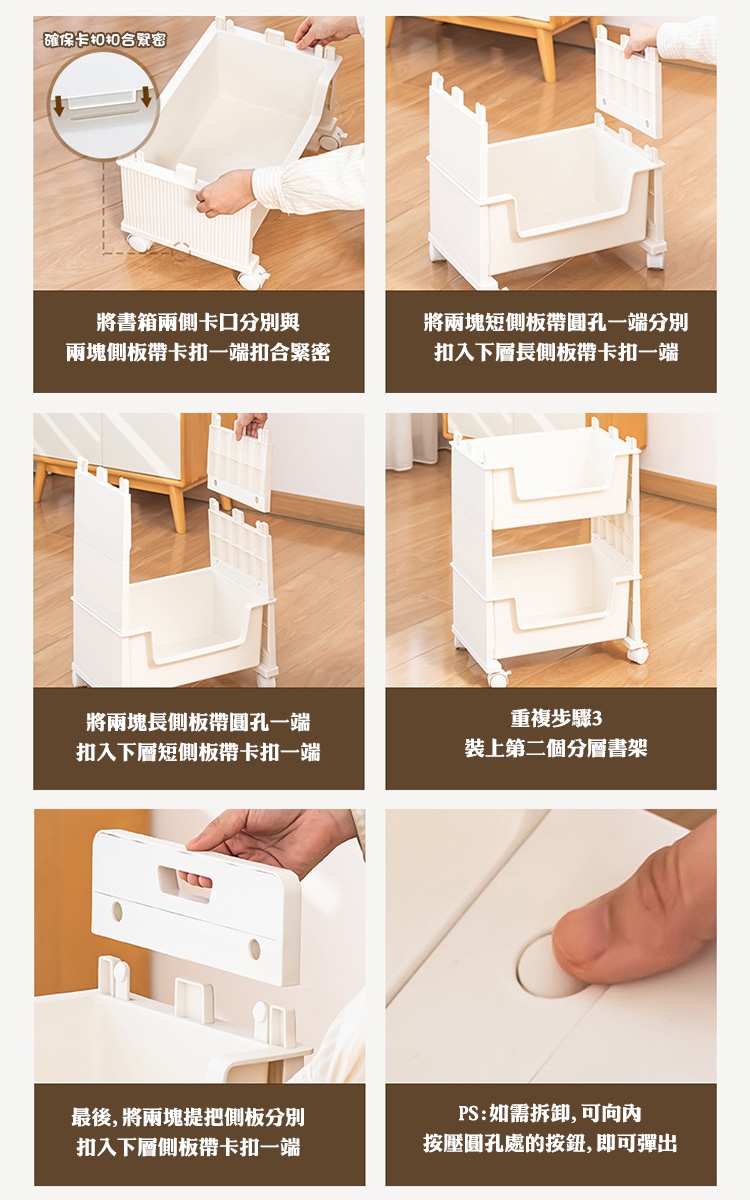 確保卡扣扣合緊密

將書箱兩側卡口分別與
兩塊側板帶卡扣一端扣合緊密

將兩塊短側板帶圓孔一端分別
扣入下層長側板帶卡扣一端

將兩塊長側板帶圓孔一端
扣入下層短側板帶卡扣一端

重複步驟3
裝上第二個分層書架

最後, 將兩塊提把側板分別
扣入下層側板帶卡扣一端

PS:如需拆卸, 可向內
按壓圓孔處的按鈕, 即可彈出