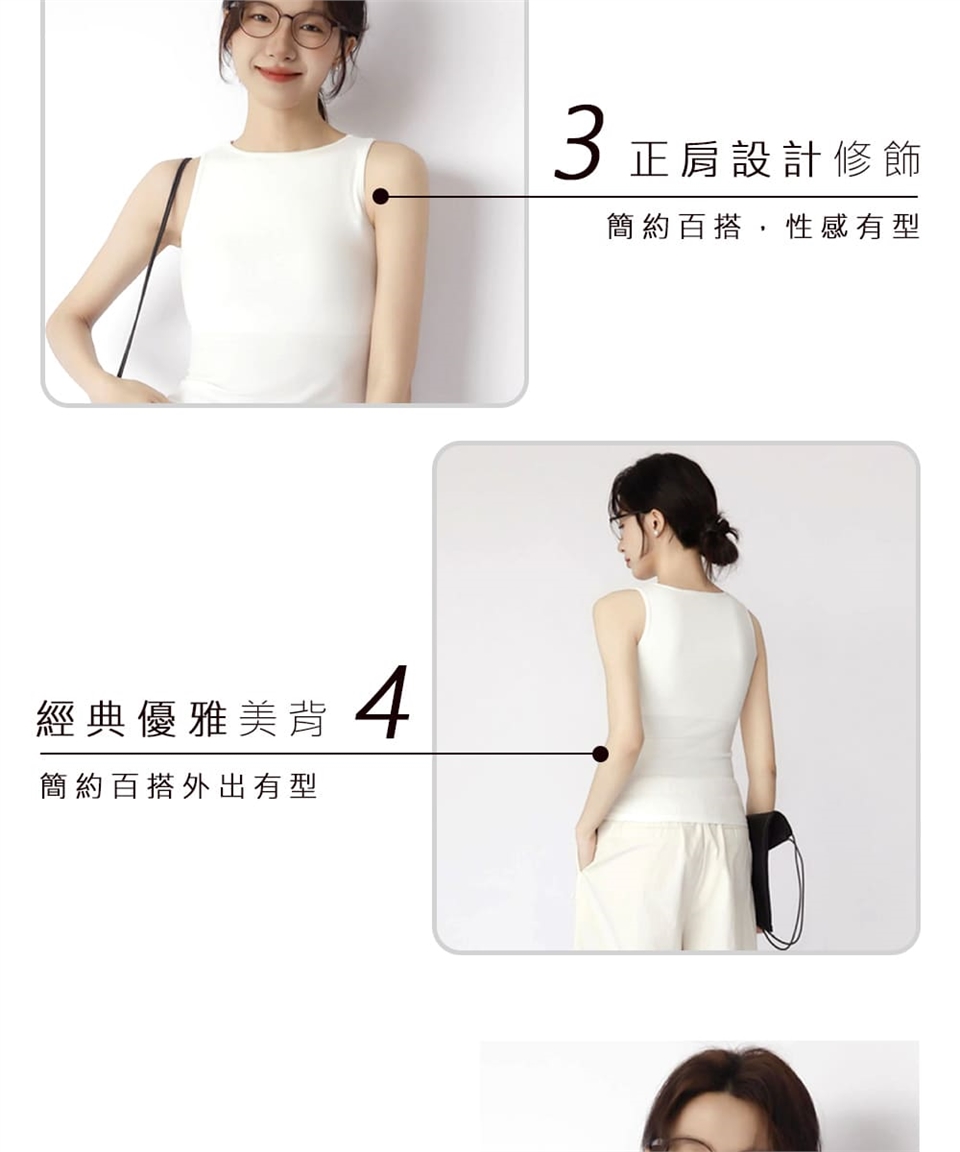 3 正肩設計修飾

簡約百搭，性感有型

經典優雅美背 4

簡約百搭外出有型