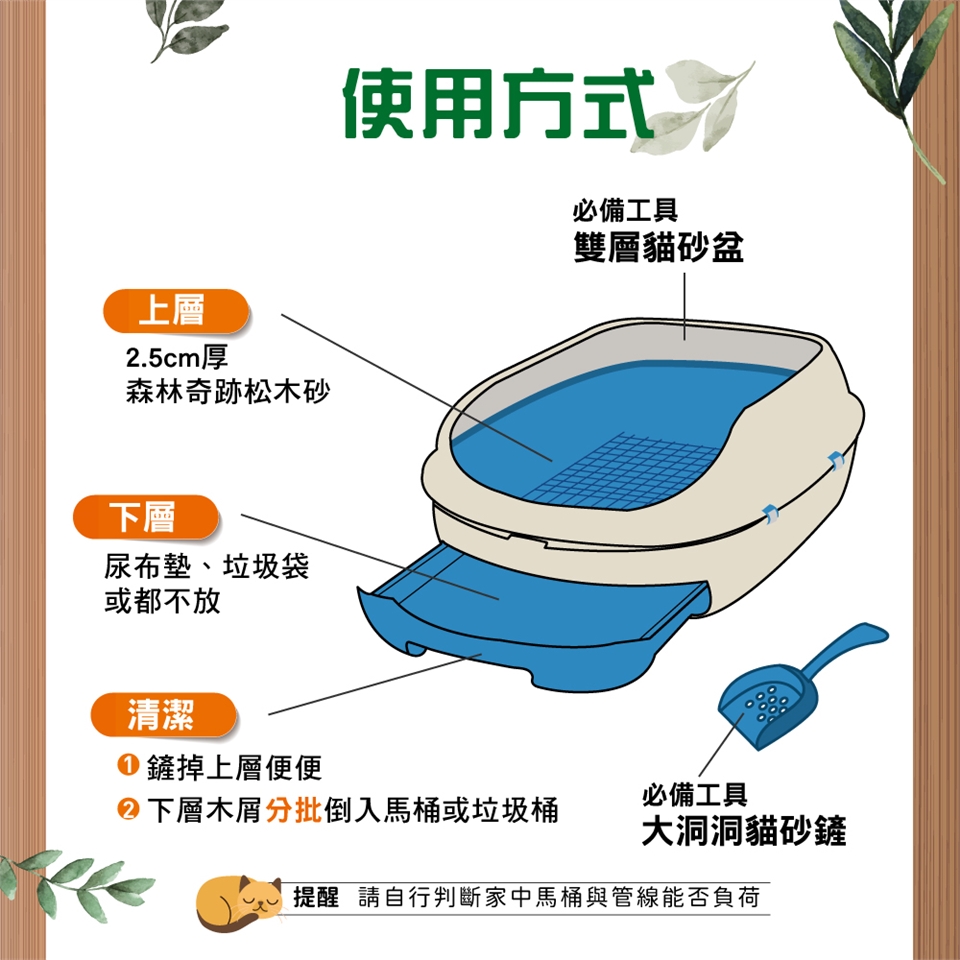 使用方式

必備工具
雙層貓砂盆

上層
2.5cm厚
森林奇跡松木砂

下層
尿布墊、垃圾袋
或都不放

清潔
❶ 鏟掉上層便便
❷ 下層木屑分批倒入馬桶或垃圾桶

必備工具
大洞洞貓砂鏟

提醒 請自行判斷家中馬桶與管線能否負荷