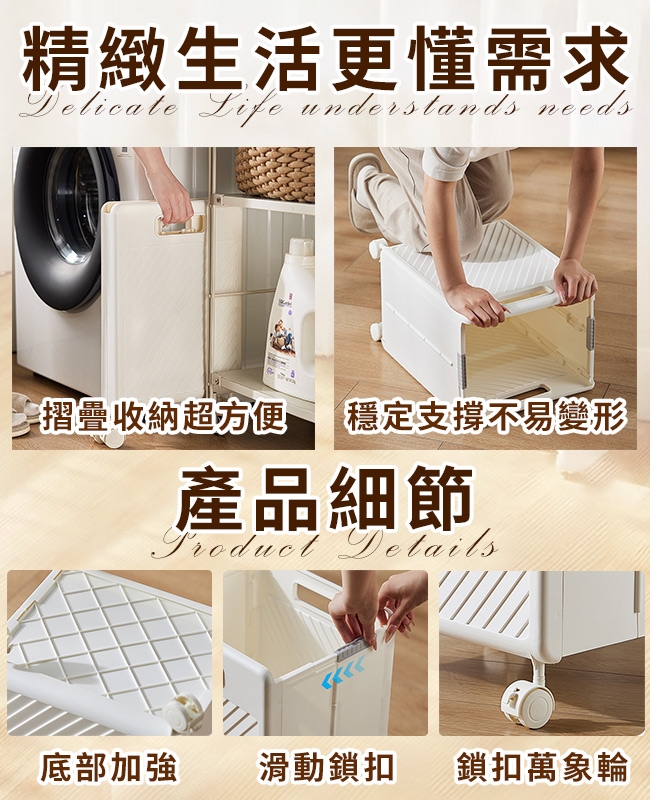 精緻生活更懂需求
Delicate Life understands needs

摺疊收納超方便

穩定支撐不易變形

產品細節
Product Details

底部加強

滑動鎖扣

鎖扣萬象輪