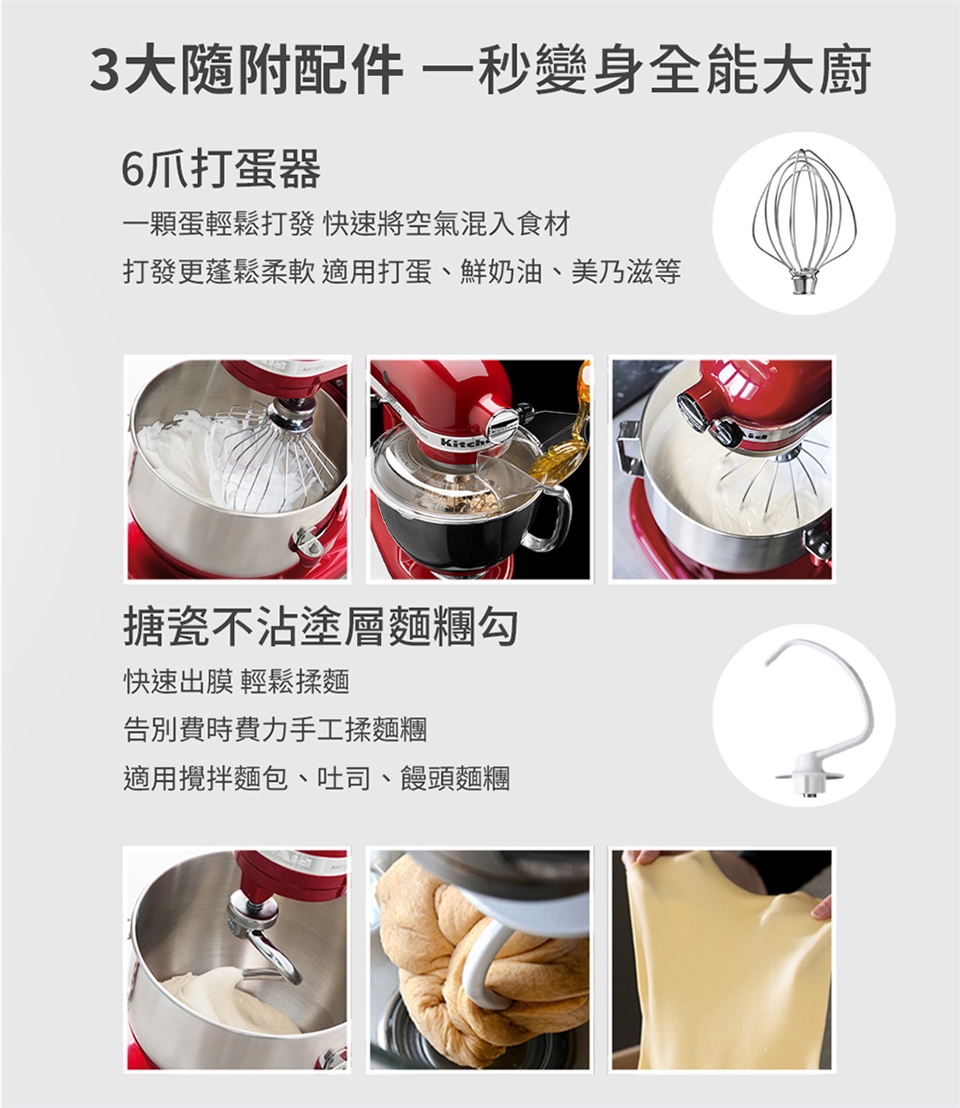 3大隨附配件 一秒變身全能大廚

6爪打蛋器

一顆蛋輕鬆打發 快速將空氣混入食材

打發更蓬鬆柔軟 適用打蛋、鮮奶油、美乃滋等

Kitch

搪瓷不沾塗層麵糰勾

快速出膜 輕鬆揉麵

告別費時費力手工揉麵糰

適用攪拌麵包、吐司、饅頭麵糰