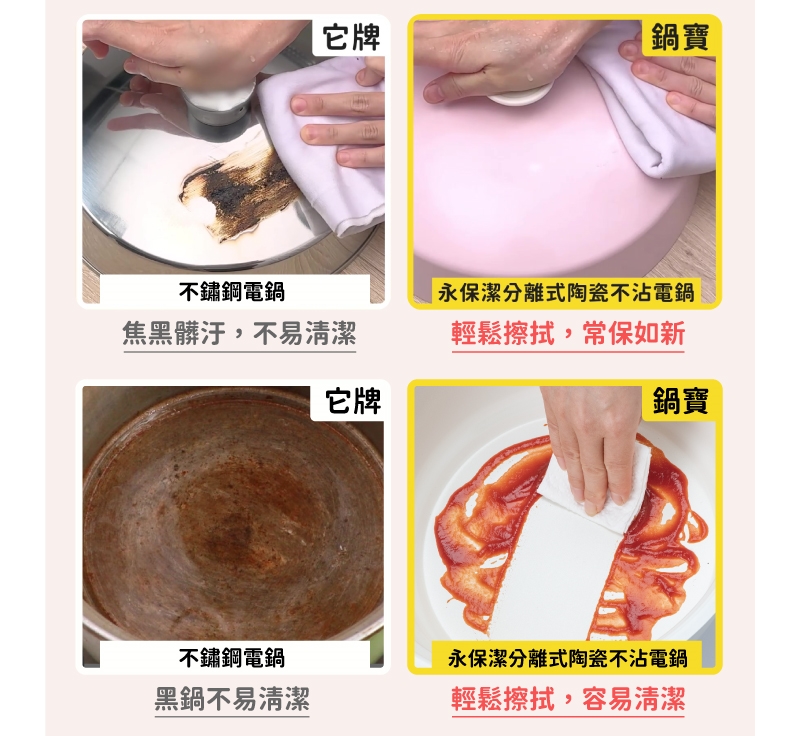 它牌

不鏽鋼電鍋

焦黑髒汙，不易清潔

鍋寶

永保潔分離式陶瓷不沾電鍋

輕鬆擦拭，常保如新

它牌

不鏽鋼電鍋

黑鍋不易清潔

鍋寶

永保潔分離式陶瓷不沾電鍋

輕鬆擦拭，容易清潔