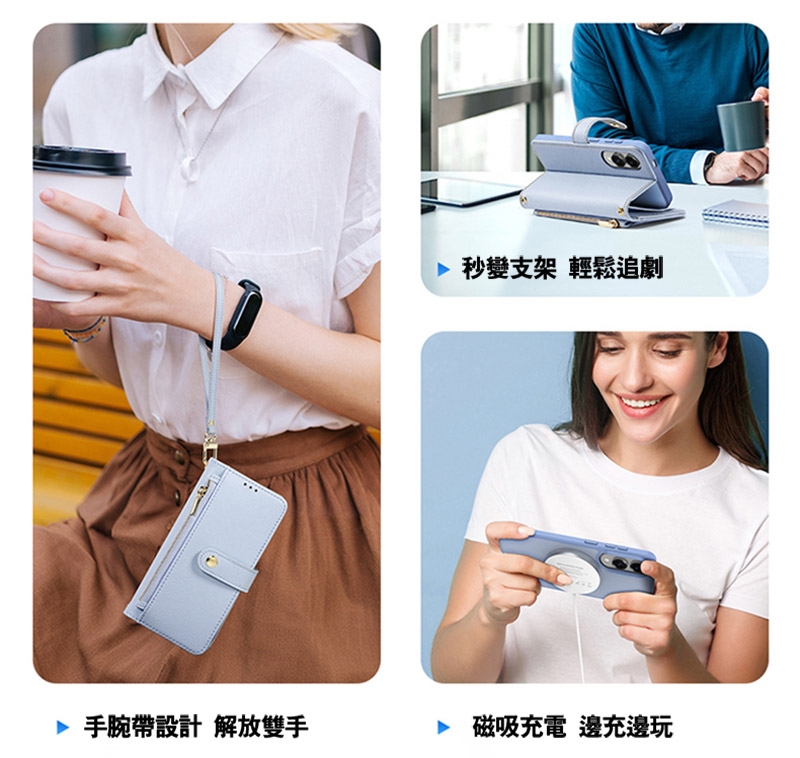 ▶ 秒變支架 輕鬆追劇

▶ 手腕帶設計 解放雙手

▶ 磁吸充電 邊充邊玩