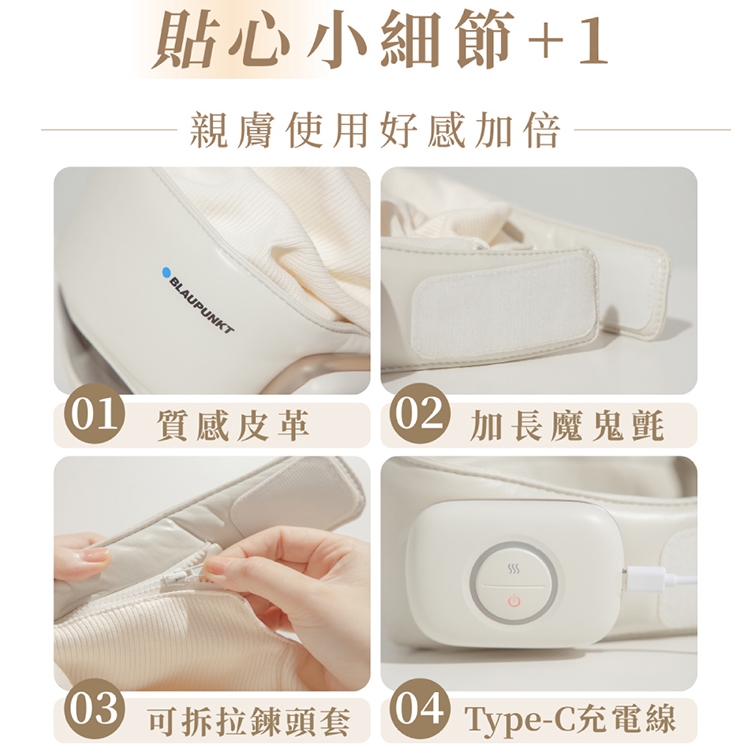 貼心小細節+1

親膚使用好感加倍

BLAUPUNKT

01 質感皮革

02 加長魔鬼氈

03 可拆拉鍊頭套

04 Type-C充電線