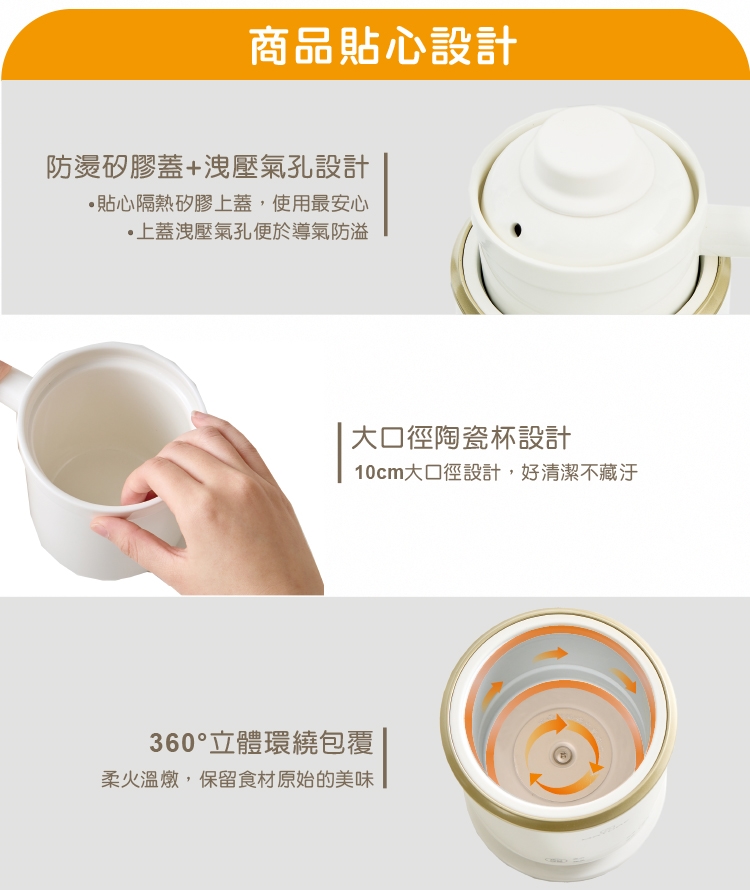 商品貼心設計

防燙矽膠蓋+洩壓氣孔設計
•貼心隔熱矽膠上蓋，使用最安心
•上蓋洩壓氣孔便於導氣防溢

大口徑陶瓷杯設計
10cm大口徑設計，好清潔不藏汙

360°立體環繞包覆
柔火溫燉，保留食材原始的美味