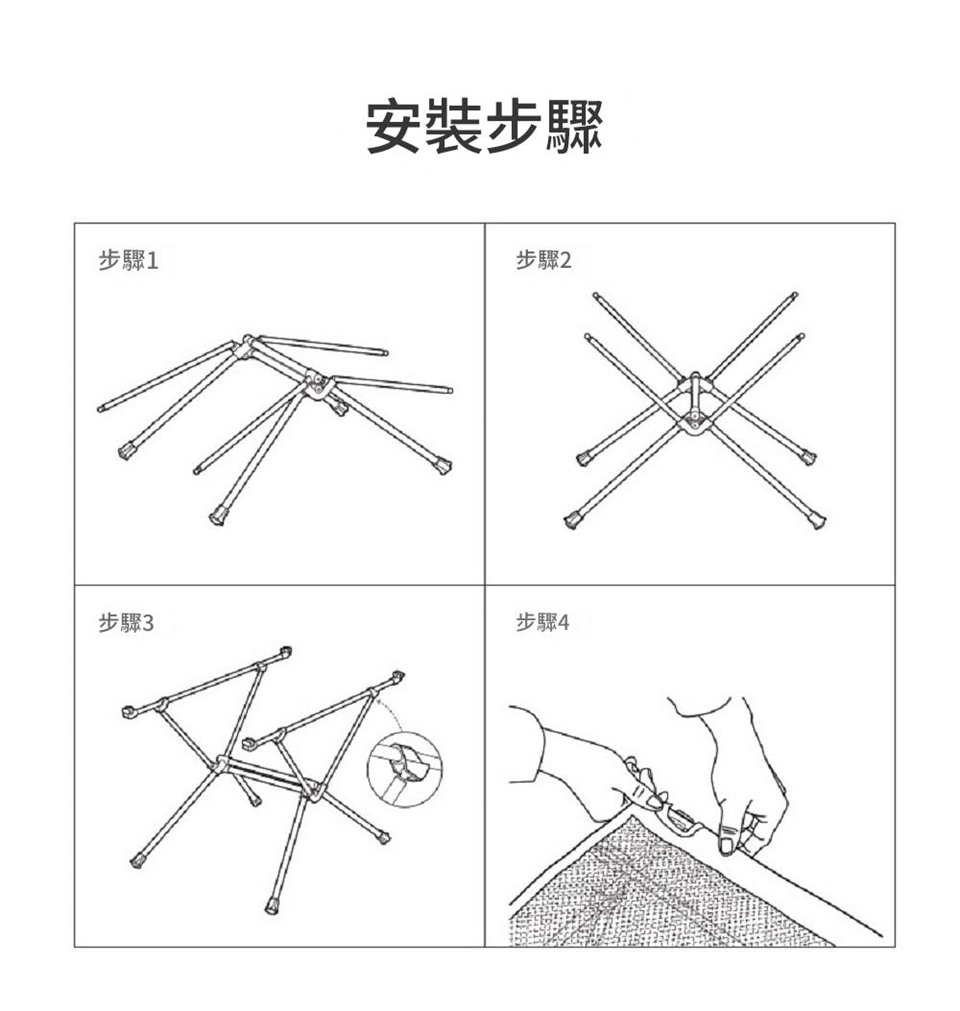 安裝步驟

步驟1

步驟2

步驟3

步驟4