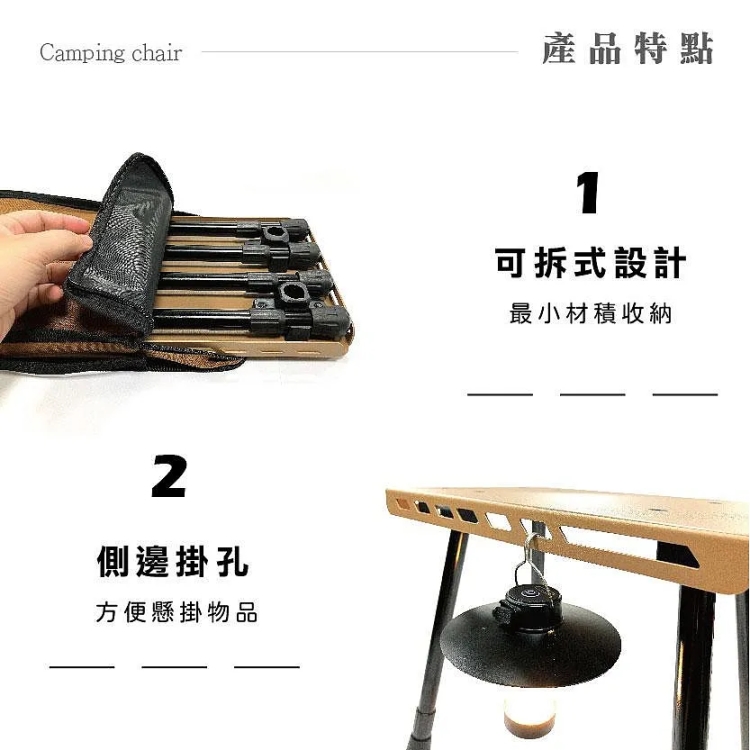 Camping chair

產品特點

1

可拆式設計

最小材積收納

2

側邊掛孔

方便懸掛物品