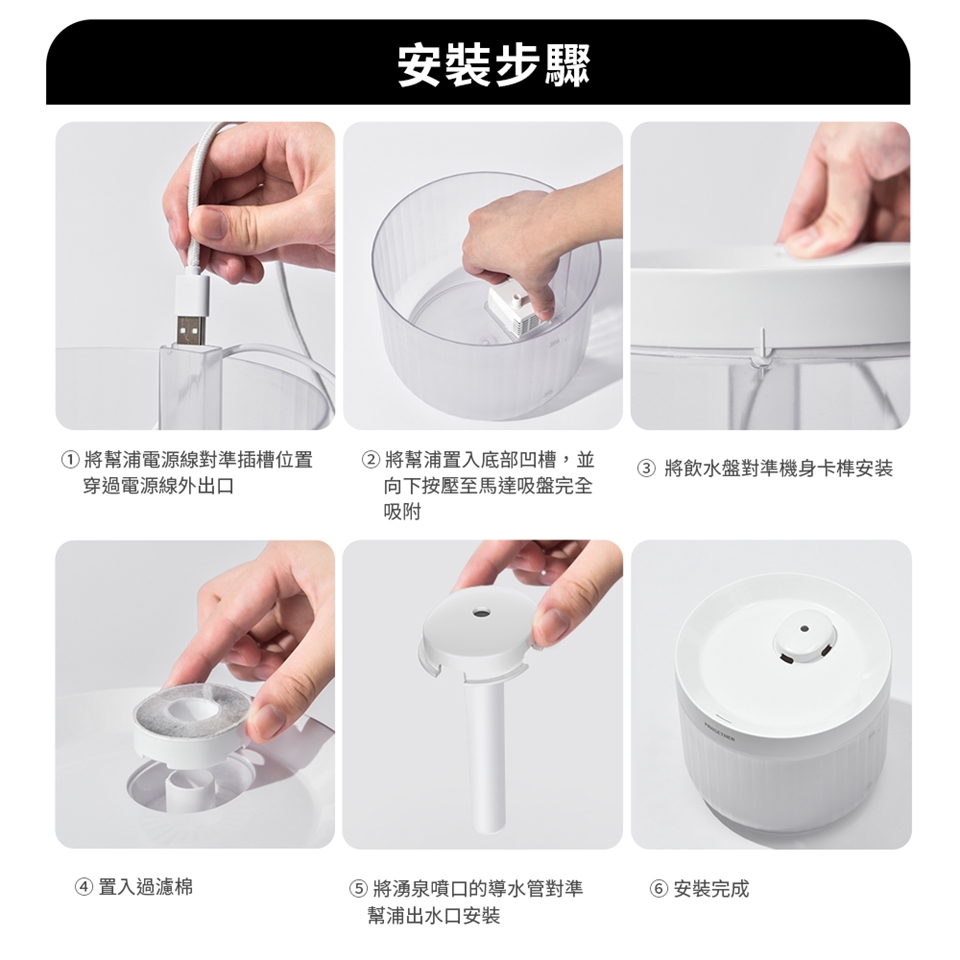 安裝步驟

① 將幫浦電源線對準插槽位置穿過電源線外出口

② 將幫浦置入底部凹槽，並向下按壓至馬達吸盤完全吸附

③ 將飲水盤對準機身卡榫安裝

④ 置入過濾棉

⑤ 將湧泉噴口的導水管對準幫浦出水口安裝

⑥ 安裝完成