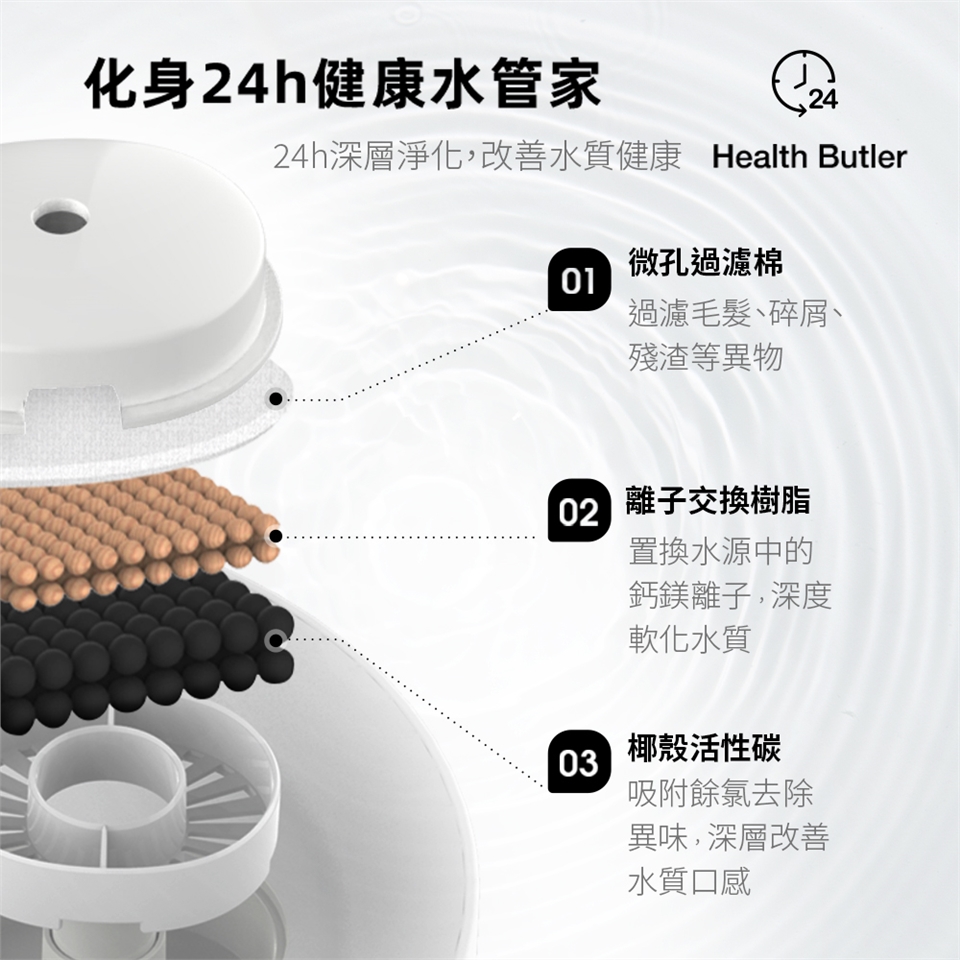 化身24h健康水管家

24

24h深層淨化，改善水質健康 Health Butler

01 微孔過濾棉
過濾毛髮、碎屑、殘渣等異物

02 離子交換樹脂
置換水源中的鈣鎂離子，深度軟化水質

03 椰殼活性碳
吸附餘氯去除異味，深層改善水質口感