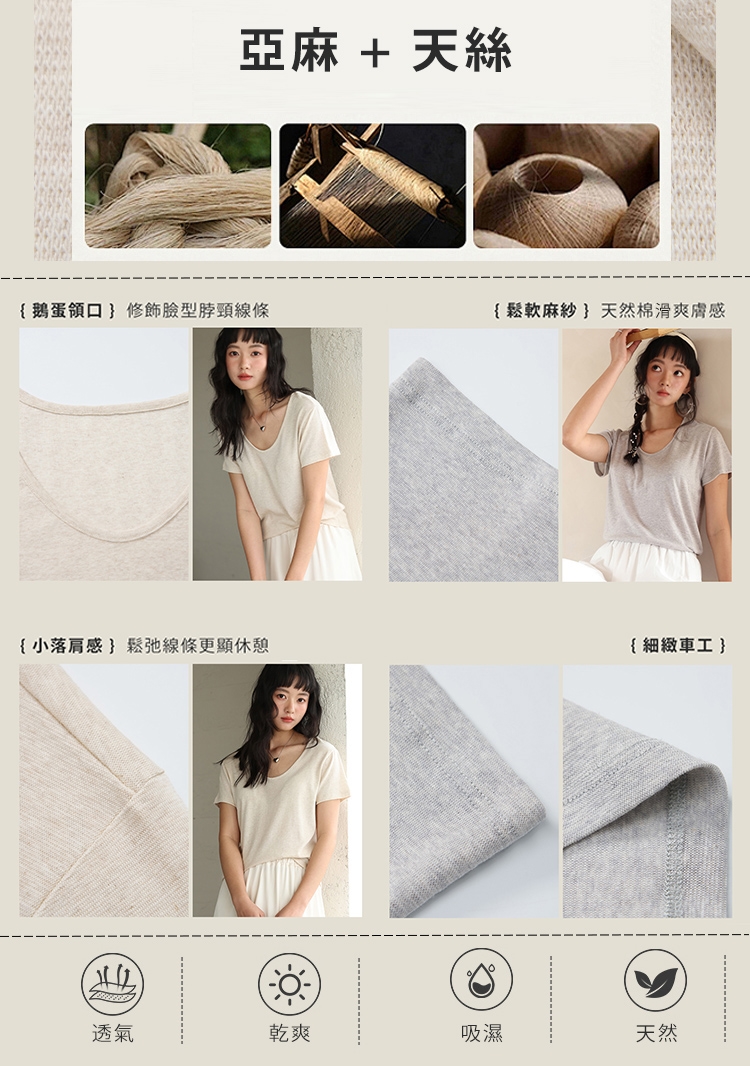 亞麻 + 天絲

{ 鵝蛋領口 } 修飾臉型脖頸線條

{ 鬆軟麻紗 } 天然棉滑爽膚感

{ 小落肩感 } 鬆弛線條更顯休憩

{ 細緻車工 }

透氣

乾爽

吸濕

天然