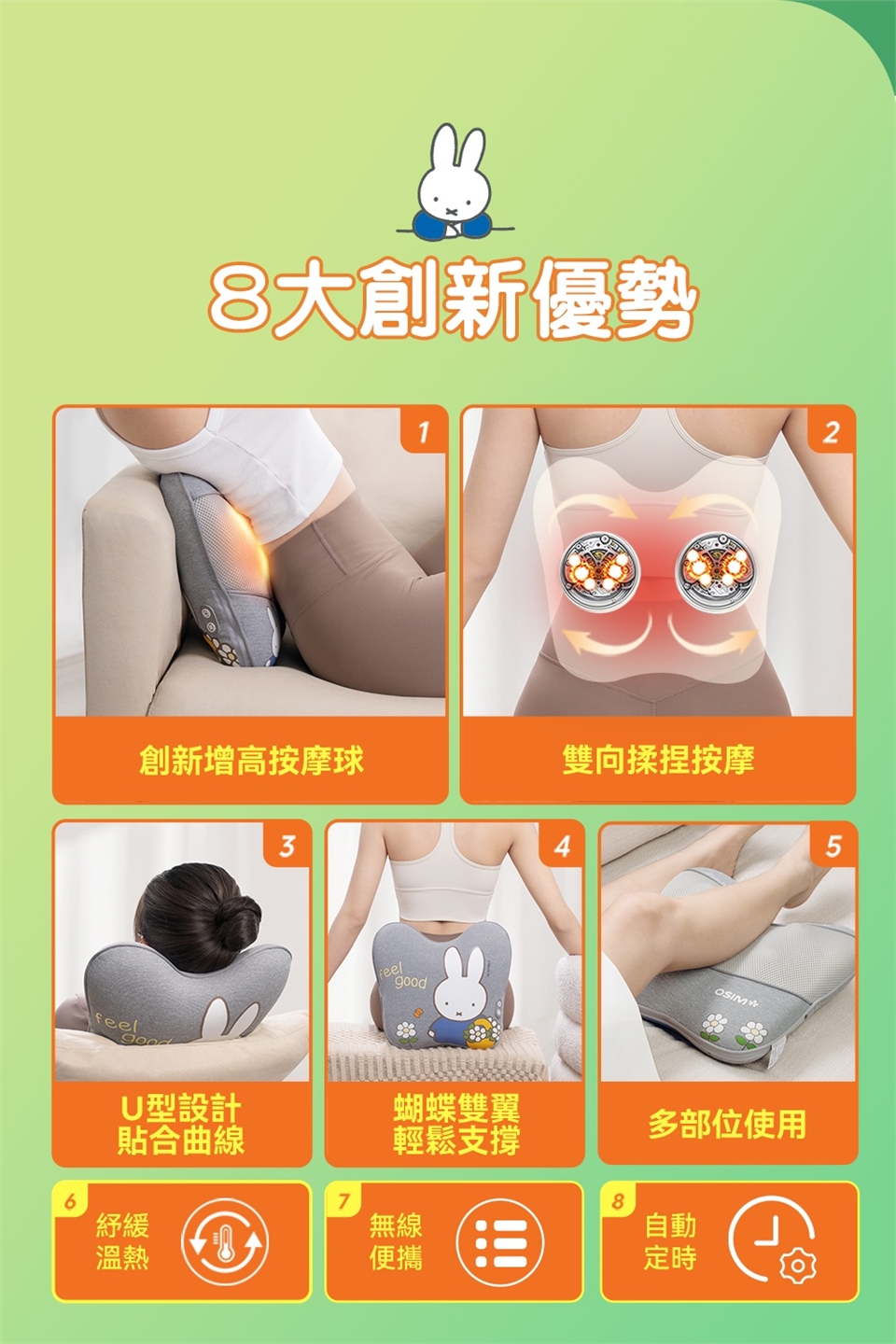 8大創新優勢

1
創新增高按摩球

2
雙向揉捏按摩

3
feel good
U型設計
貼合曲線

4
feel good
蝴蝶雙翼
輕鬆支撐

5
OSIM
多部位使用

6
紓緩
溫熱

7
無線
便攜

8
自動
定時