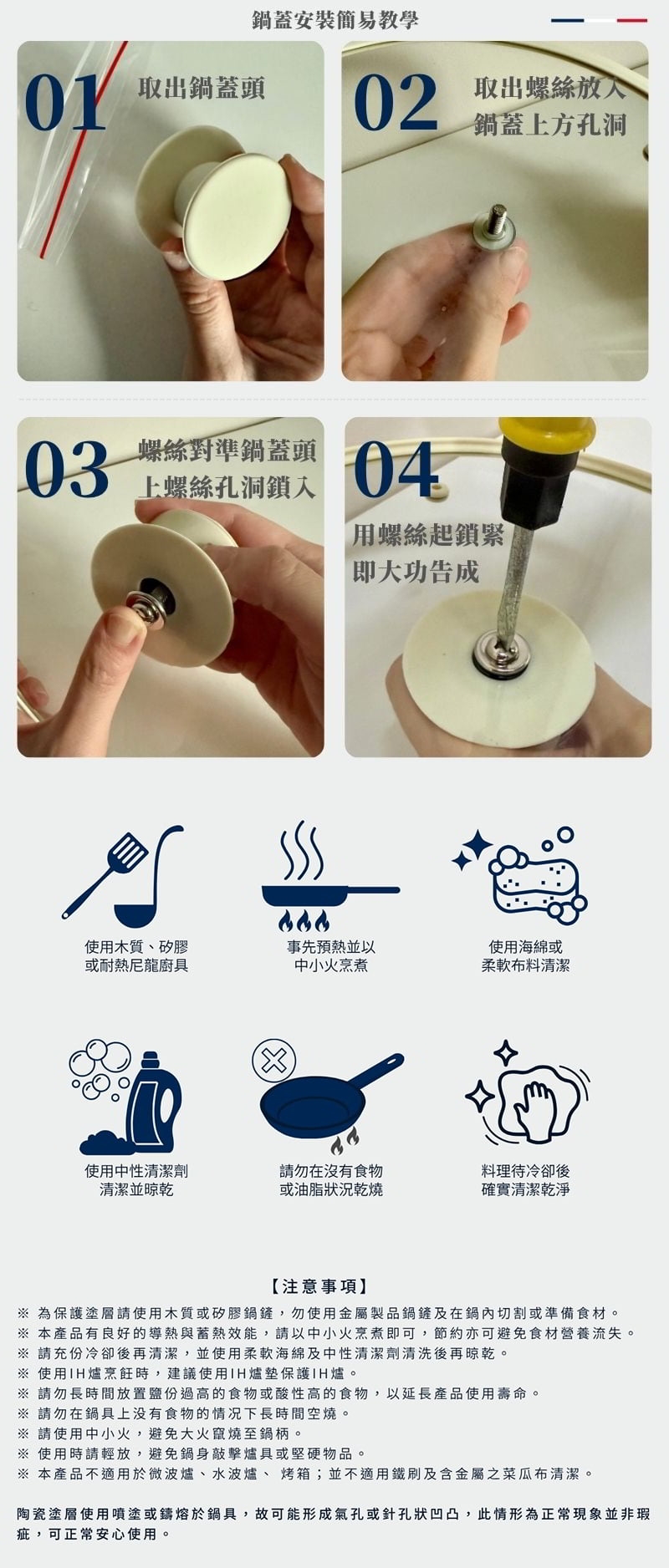 鍋蓋安裝簡易教學

01 取出鍋蓋頭

02 取出螺絲放入鍋蓋上方孔洞

03 螺絲對準鍋蓋頭上螺絲孔洞鎖入

04 用螺絲起鎖緊即大功告成

使用木質、矽膠或耐熱尼龍廚具

事先預熱並以中小火烹煮

使用海綿或柔軟布料清潔

使用中性清潔劑清潔並晾乾

請勿在沒有食物或油脂狀況乾燒

料理待冷卻後確實清潔乾淨

【注意事項】

※ 為保護塗層請使用木質或矽膠鍋鏟，勿使用金屬製品鍋鏟及在鍋內切割或準備食材。
※ 本產品有良好的導熱與蓄熱效能，請以中小火烹煮即可，節約亦可避免食材營養流失。
※ 請充份冷卻後再清潔，並使用柔軟海綿及中性清潔劑清洗後再晾乾。
※ 使用IH爐烹飪時，建議使用IH爐墊保護IH爐。
※ 請勿長時間放置鹽份過高的食物或酸性高的食物，以延長產品使用壽命。
※ 請勿在鍋具上沒有食物的情況下長時間空燒。
※ 請使用中小火，避免大火竄燒至鍋柄。
※ 使用時請輕放，避免鍋身敲擊爐具或堅硬物品。
※ 本產品不適用於微波爐、水波爐、 烤箱；並不適用鐵刷及含金屬之菜瓜布清潔。

陶瓷塗層使用噴塗或鑄熔於鍋具，故可能形成氣孔或針孔狀凹凸，此情形為正常現象並非瑕疵，可正常安心使用。