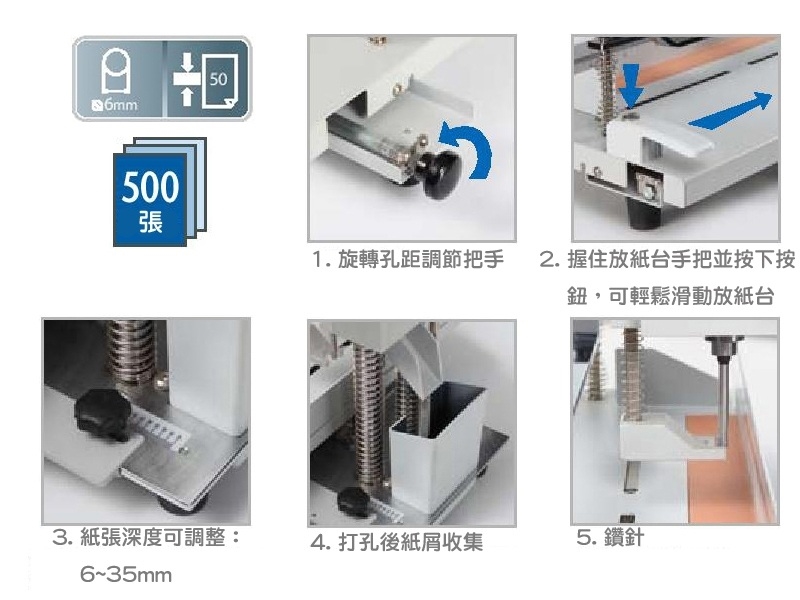 6mm

50

500
張

1. 旋轉孔距調節把手

2. 握住放紙台手把並按下按鈕，可輕鬆滑動放紙台

3. 紙張深度可調整：6~35mm

4. 打孔後紙屑收集

5. 鑽針