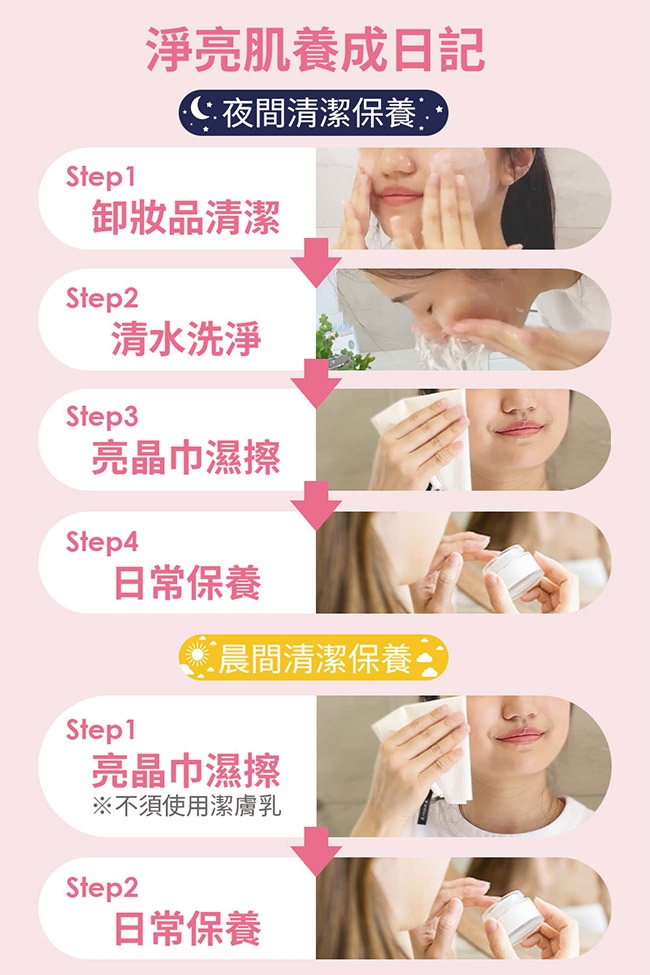 淨亮肌養成日記

夜間清潔保養

Step1
卸妝品清潔

Step2
清水洗淨

Step3
亮晶巾濕擦

Step4
日常保養

晨間清潔保養

Step1
亮晶巾濕擦
※不須使用潔膚乳

Step2
日常保養