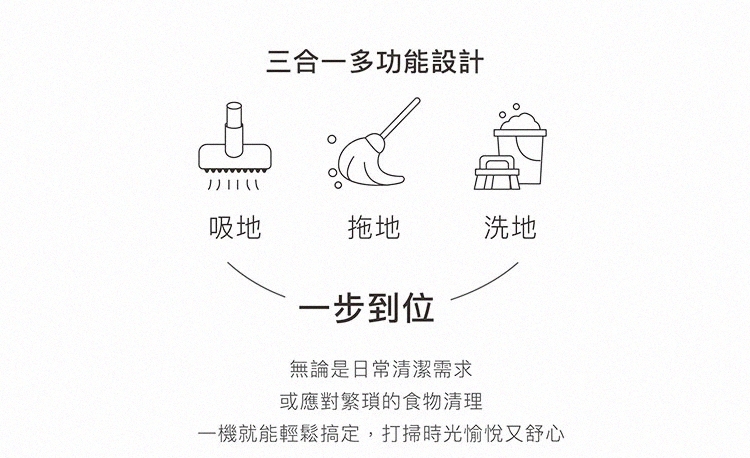 三合一多功能設計

吸地　拖地　洗地

一步到位

無論是日常清潔需求
或應對繁瑣的食物清理
一機就能輕鬆搞定，打掃時光愉悅又舒心