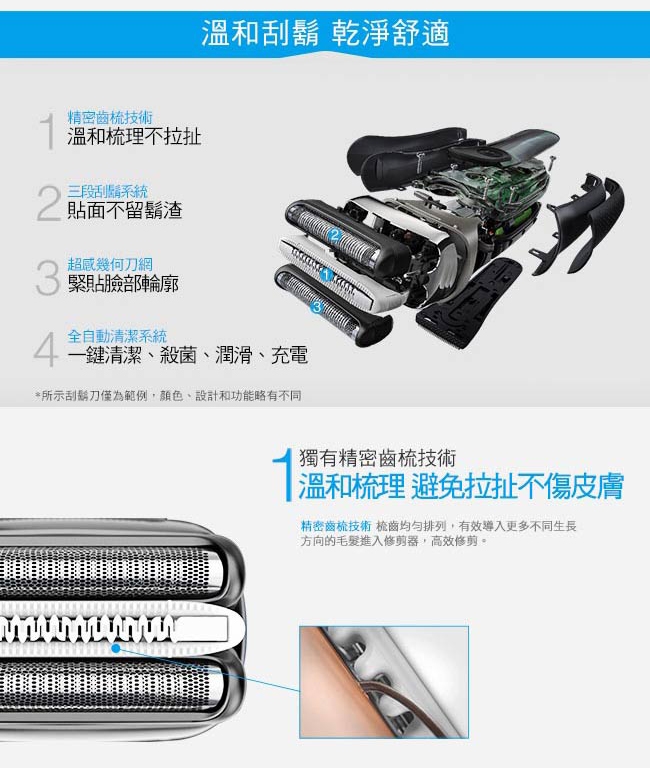 溫和刮鬍 乾淨舒適

1 精密齒梳技術
溫和梳理不拉扯

2 三段刮鬍系統
貼面不留鬍渣

3 超感幾何刀網
緊貼臉部輪廓

4 全自動清潔系統
一鍵清潔、殺菌、潤滑、充電

2
1
3

*所示刮鬍刀僅為範例，顏色、設計和功能略有不同

1 獨有精密齒梳技術
溫和梳理 避免拉扯不傷皮膚

精密齒梳技術 梳齒均勻排列，有效導入更多不同生長方向的毛髮進入修剪器，高效修剪。