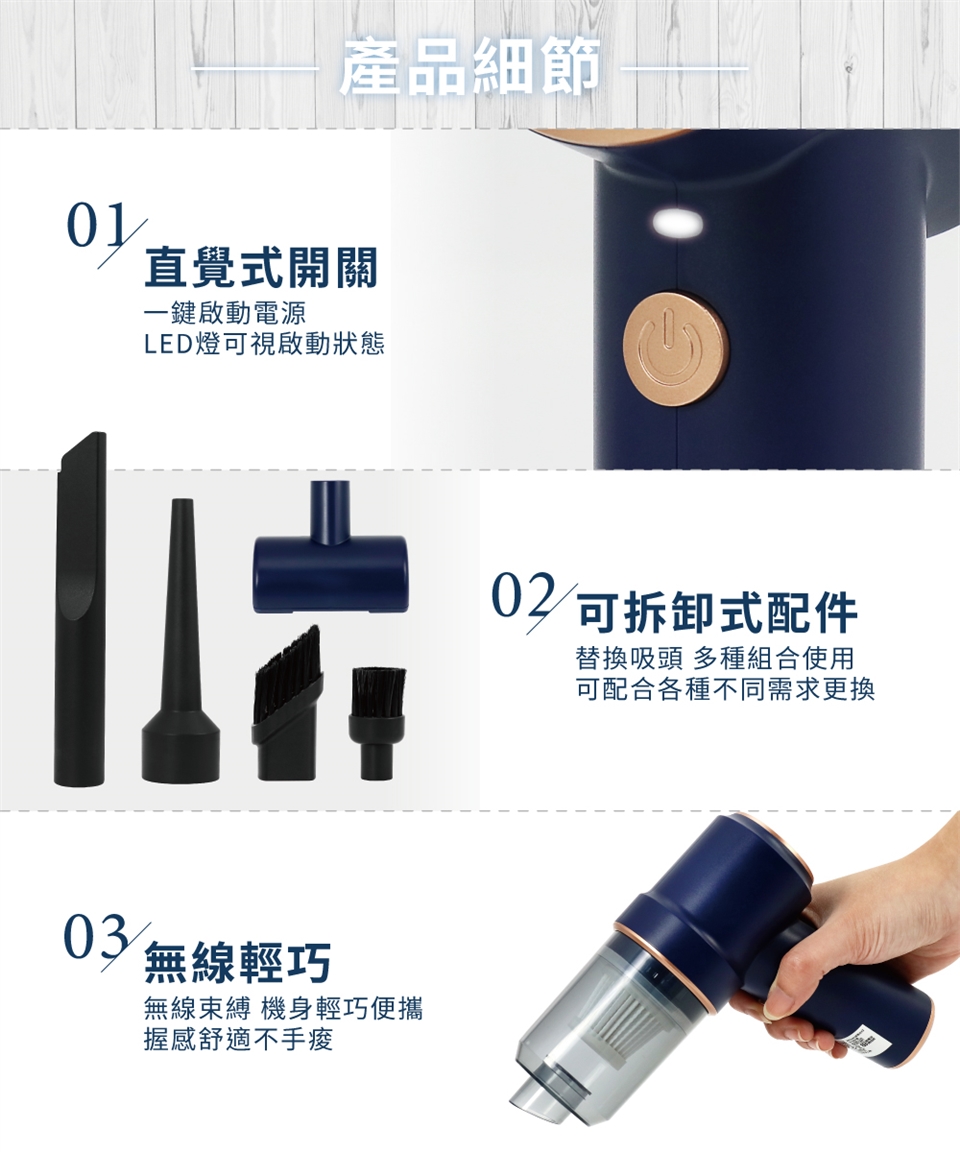 產品細節

01 直覺式開關
一鍵啟動電源
LED燈可視啟動狀態

02 可拆卸式配件
替換吸頭 多種組合使用
可配合各種不同需求更換

03 無線輕巧
無線束縛 機身輕巧便攜
握感舒適不手痠