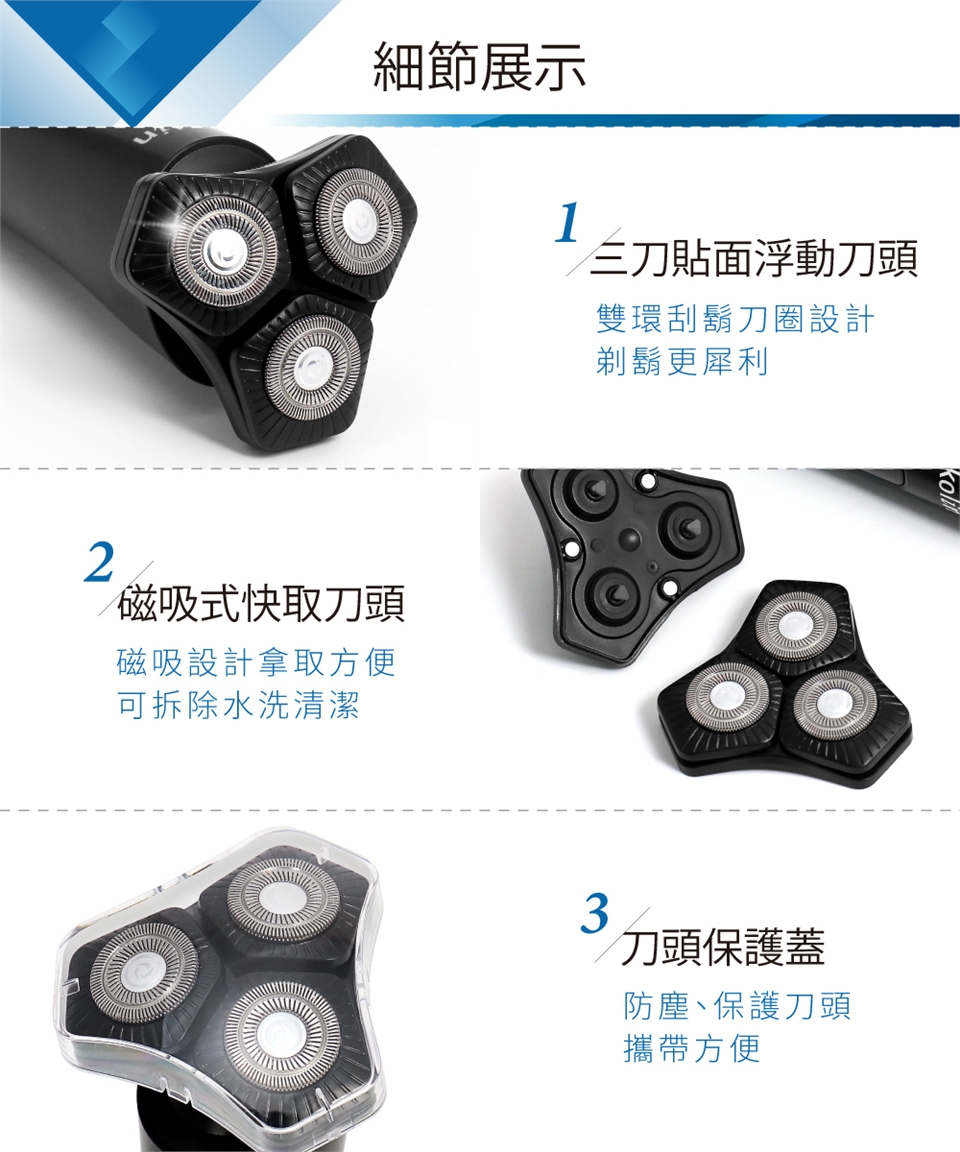 細節展示

1
三刀貼面浮動刀頭
雙環刮鬍刀圈設計
剃鬍更犀利

2
磁吸式快取刀頭
磁吸設計拿取方便
可拆除水洗清潔

3
刀頭保護蓋
防塵、保護刀頭
攜帶方便