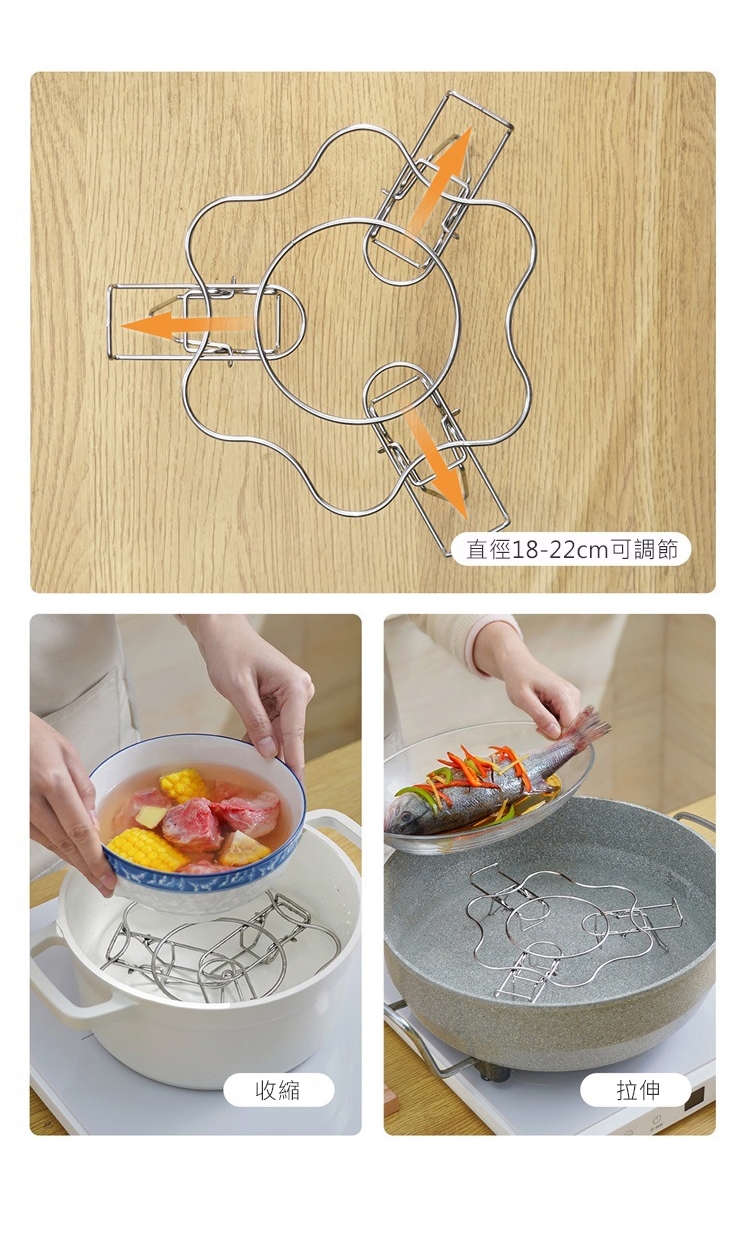 直徑18-22cm可調節

收縮

拉伸