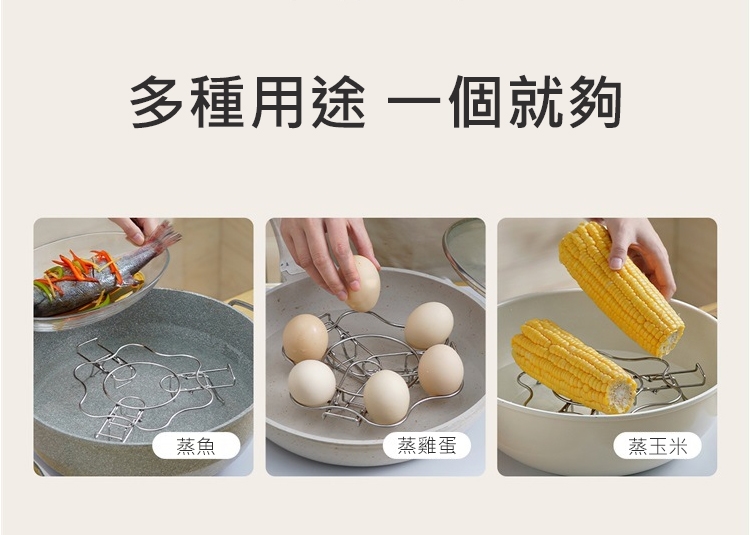 多種用途 一個就夠

蒸魚

蒸雞蛋

蒸玉米