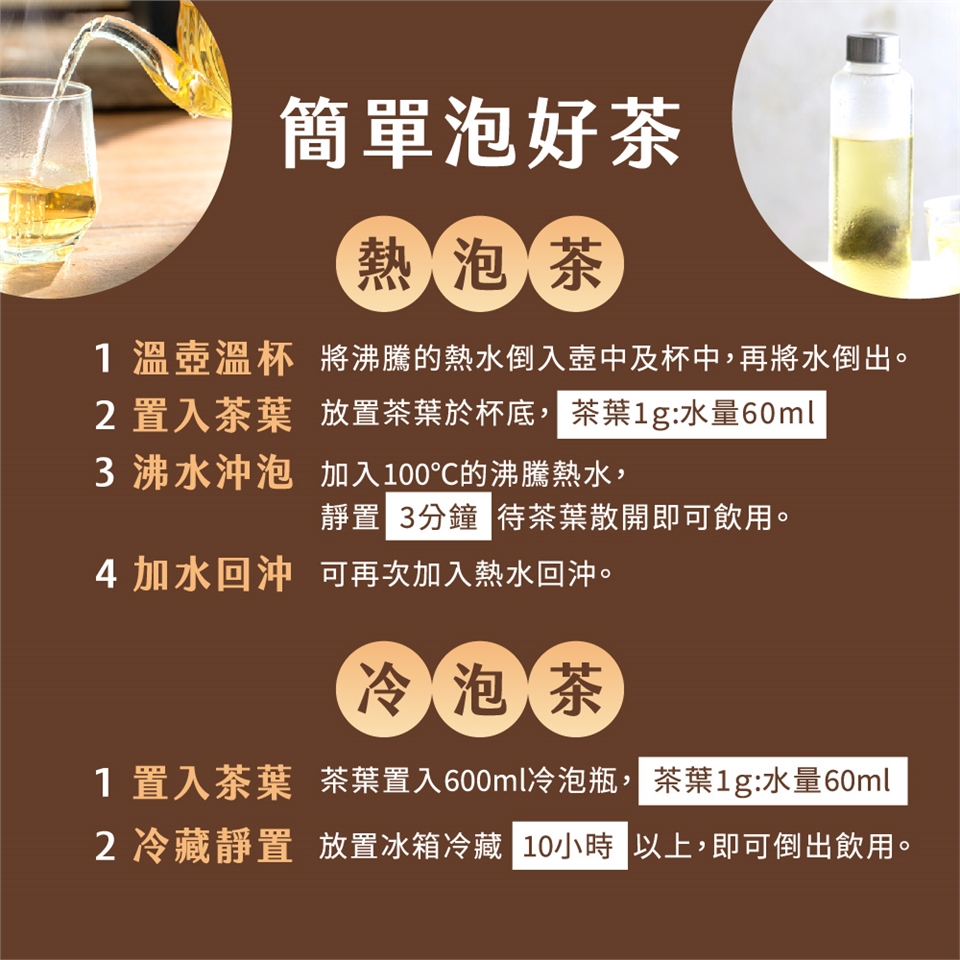 簡單泡好茶

熱泡茶

1 溫壺溫杯 將沸騰的熱水倒入壺中及杯中，再將水倒出。

2 置入茶葉 放置茶葉於杯底，茶葉1g:水量60ml

3 沸水沖泡 加入100°C的沸騰熱水，靜置 3分鐘 待茶葉散開即可飲用。

4 加水回沖 可再次加入熱水回沖。

冷泡茶

1 置入茶葉 茶葉置入600ml冷泡瓶，茶葉1g:水量60ml

2 冷藏靜置 放置冰箱冷藏 10小時 以上，即可倒出飲用。