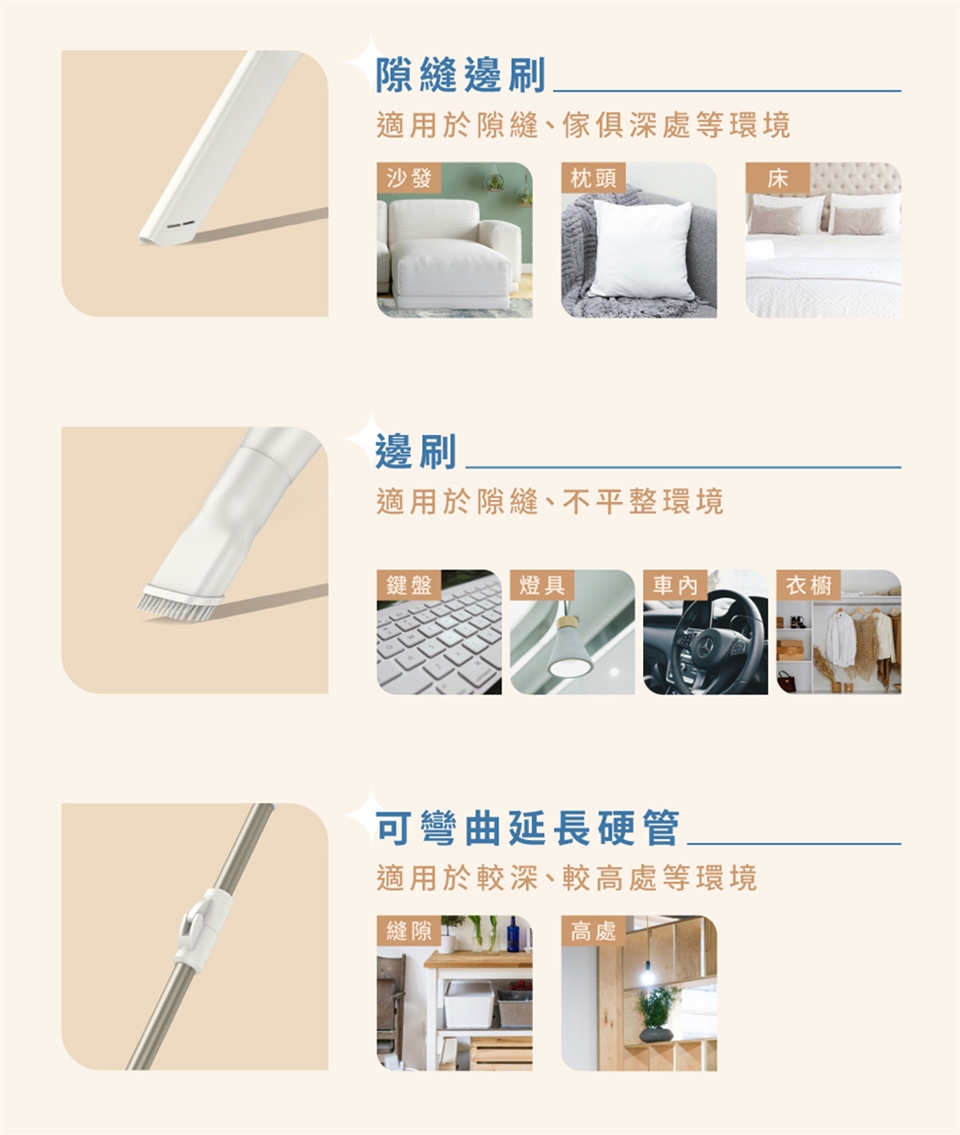 隙縫邊刷

適用於隙縫、傢俱深處等環境

沙發

枕頭

床

邊刷

適用於隙縫、不平整環境

鍵盤

燈具

車內

衣櫥

可彎曲延長硬管

適用於較深、較高處等環境

縫隙

高處